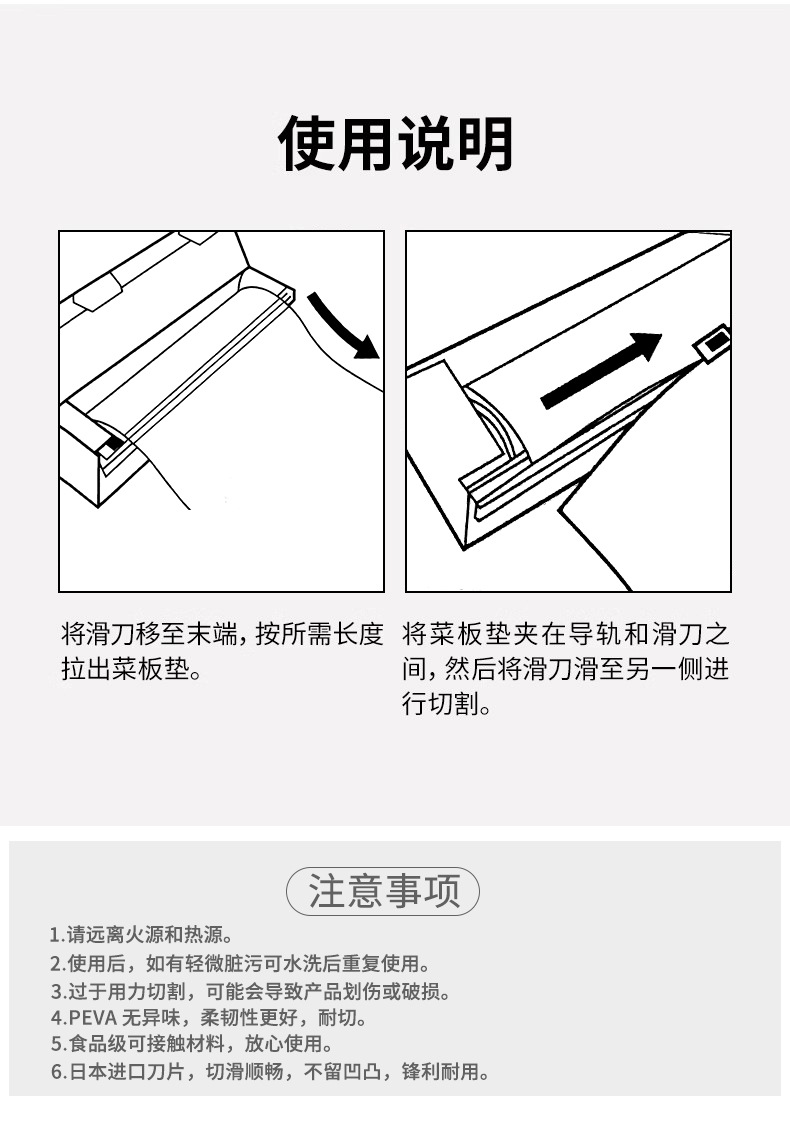 使用说明

将滑刀移至末端，按所需长度拉出菜板垫。

将菜板垫夹在导轨和滑刀之间，然后将滑刀滑至另一侧进行切割。

注意事项

1.请远离火源和热源。
2.使用后，如有轻微脏污可水洗后重复使用。
3.过于用力切割，可能会导致产品划伤或破损。
4.PEVA 无异味，柔韧性更好，耐切。
5.食品级可接触材料，放心使用。
6.日本进口刀片，切滑顺畅，不留凹凸，锋利耐用。