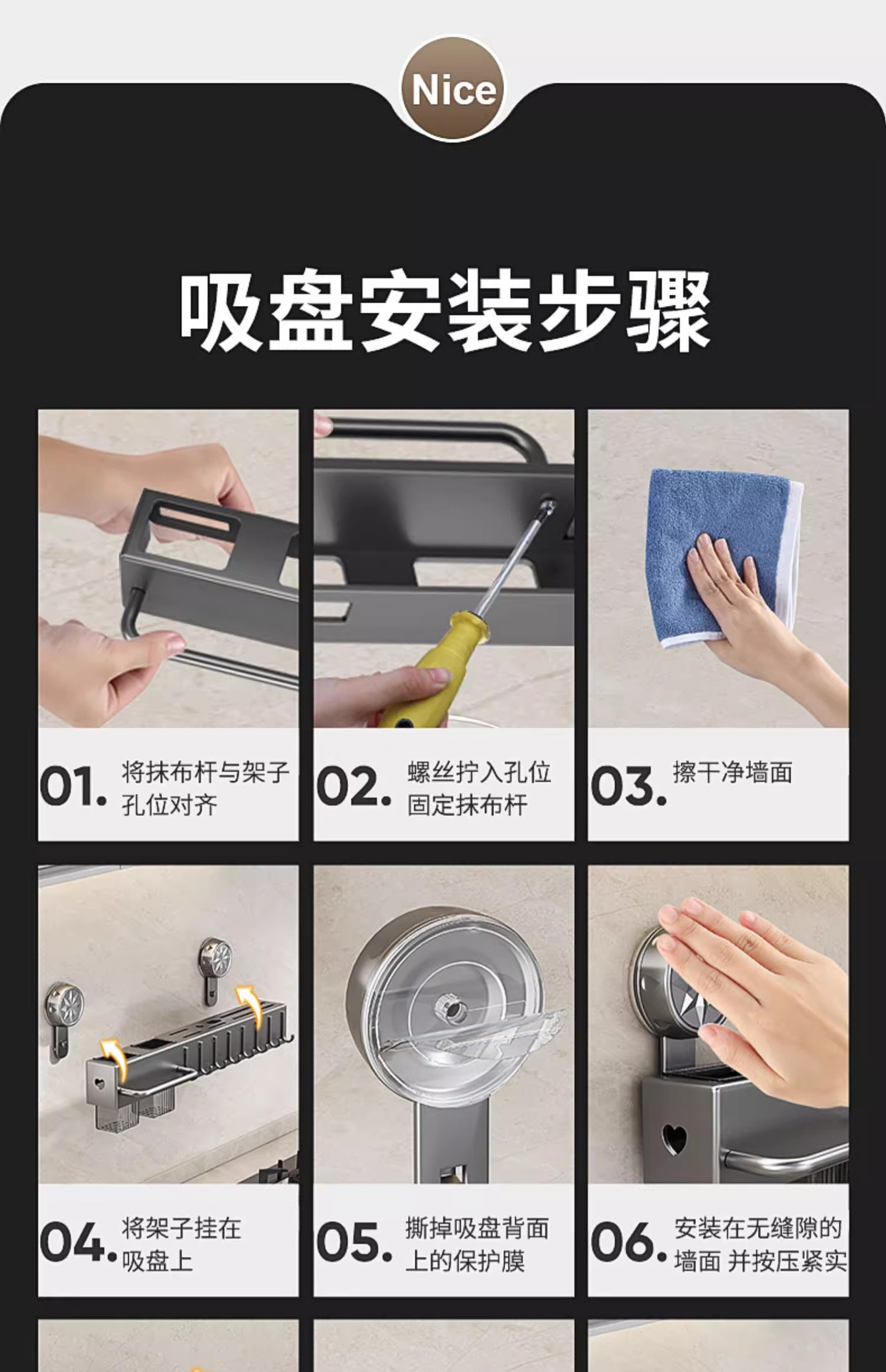 Nice

吸盘安装步骤

01. 将抹布杆与架子孔位对齐

02. 螺丝拧入孔位固定抹布杆

03. 擦干净墙面

04. 将架子挂在吸盘上

05. 撕掉吸盘背面上的保护膜

06. 安装在无缝隙的墙面 并按压紧实