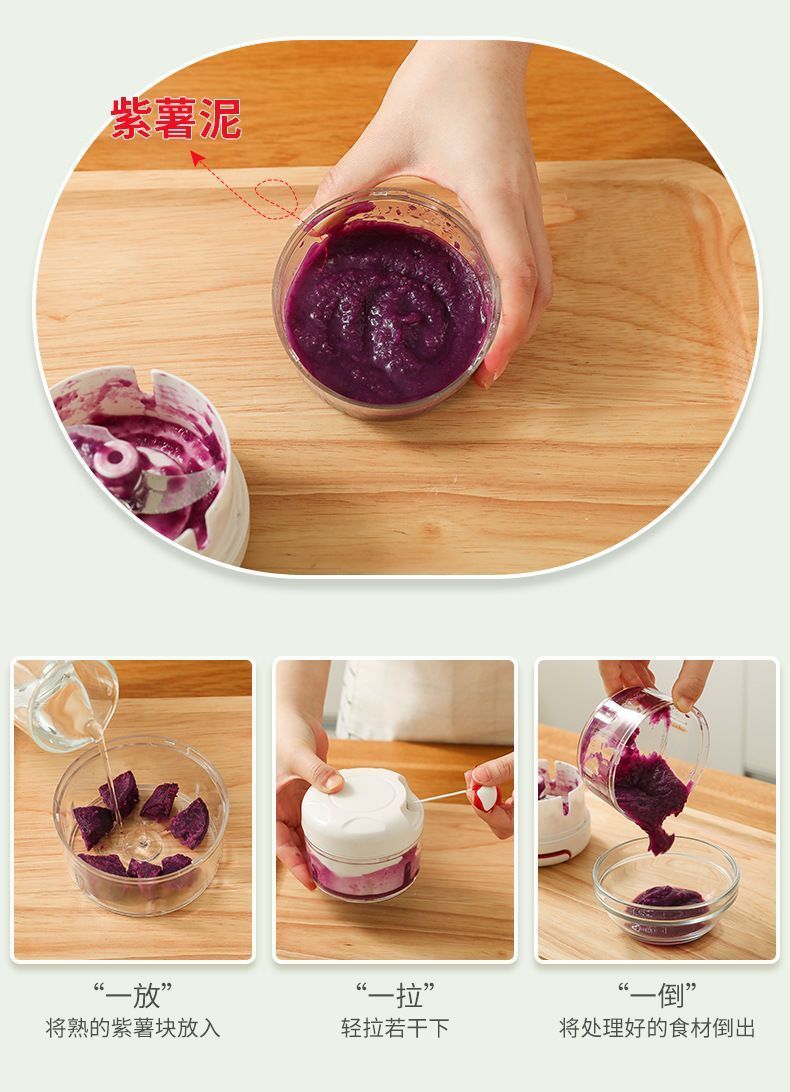 紫薯泥

“一放”
将熟的紫薯块放入

“一拉”
轻拉若干下

“一倒”
将处理好的食材倒出