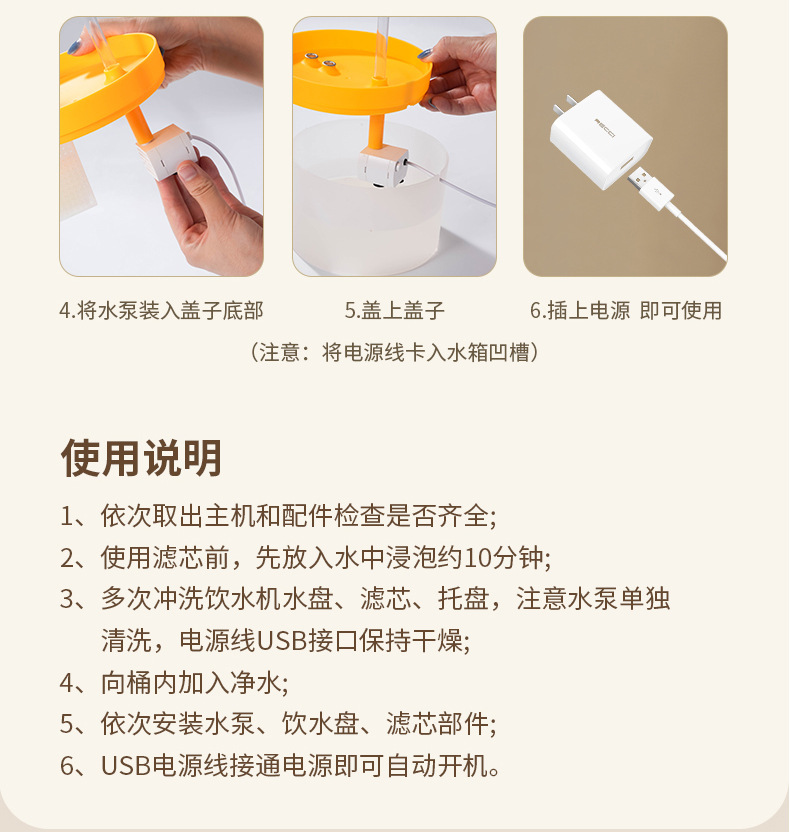 RECCI

4.将水泵装入盖子底部

5.盖上盖子

6.插上电源 即可使用

（注意：将电源线卡入水箱凹槽）

使用说明

1、依次取出主机和配件检查是否齐全;

2、使用滤芯前，先放入水中浸泡约10分钟;

3、多次冲洗饮水机水盘、滤芯、托盘，注意水泵单独清洗，电源线USB接口保持干燥;

4、向桶内加入净水;

5、依次安装水泵、饮水盘、滤芯部件;

6、USB电源线接通电源即可自动开机。