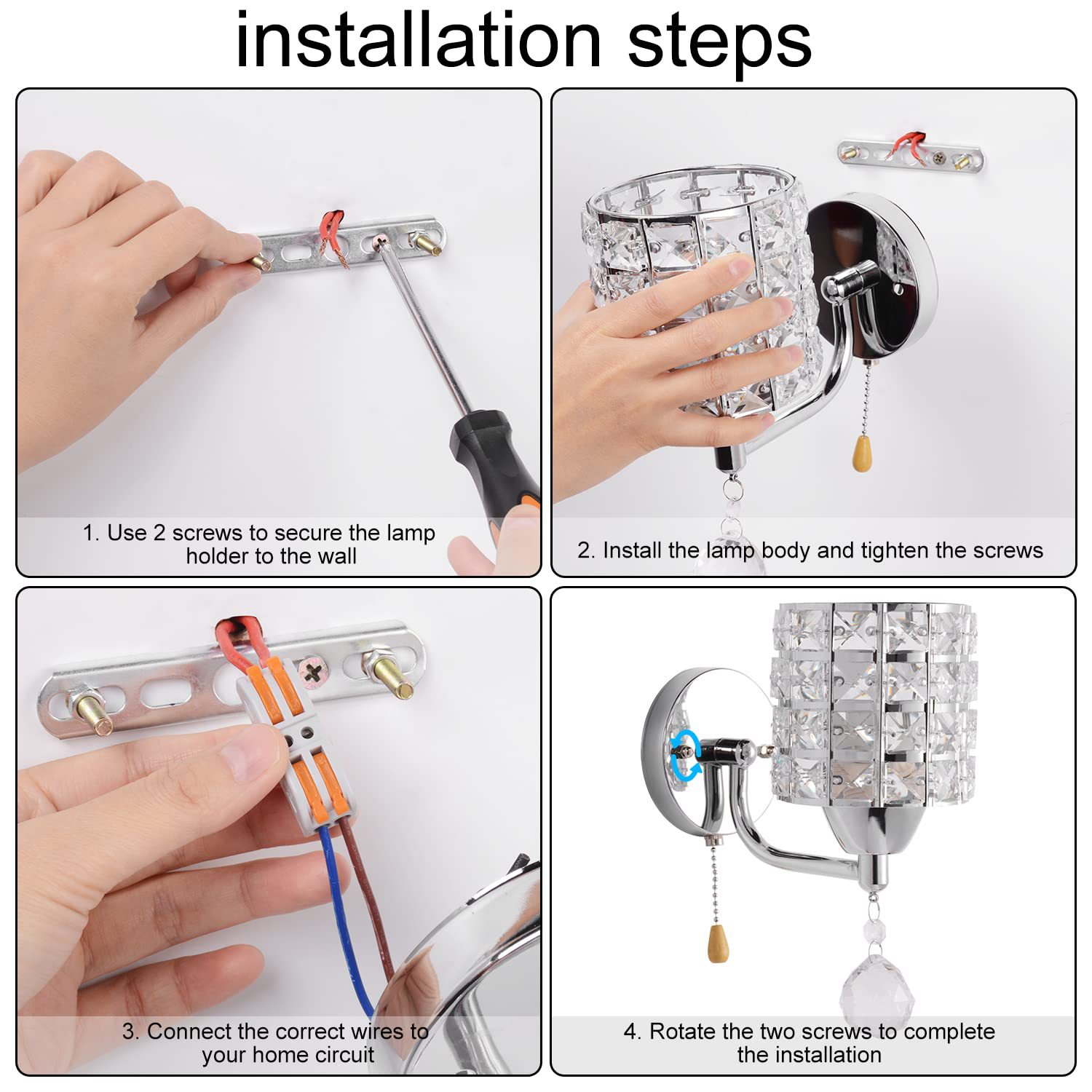 installation steps

1. Use 2 screws to secure the lamp holder to the wall

2. Install the lamp body and tighten the screws

3. Connect the correct wires to your home circuit

4. Rotate the two screws to complete the installation