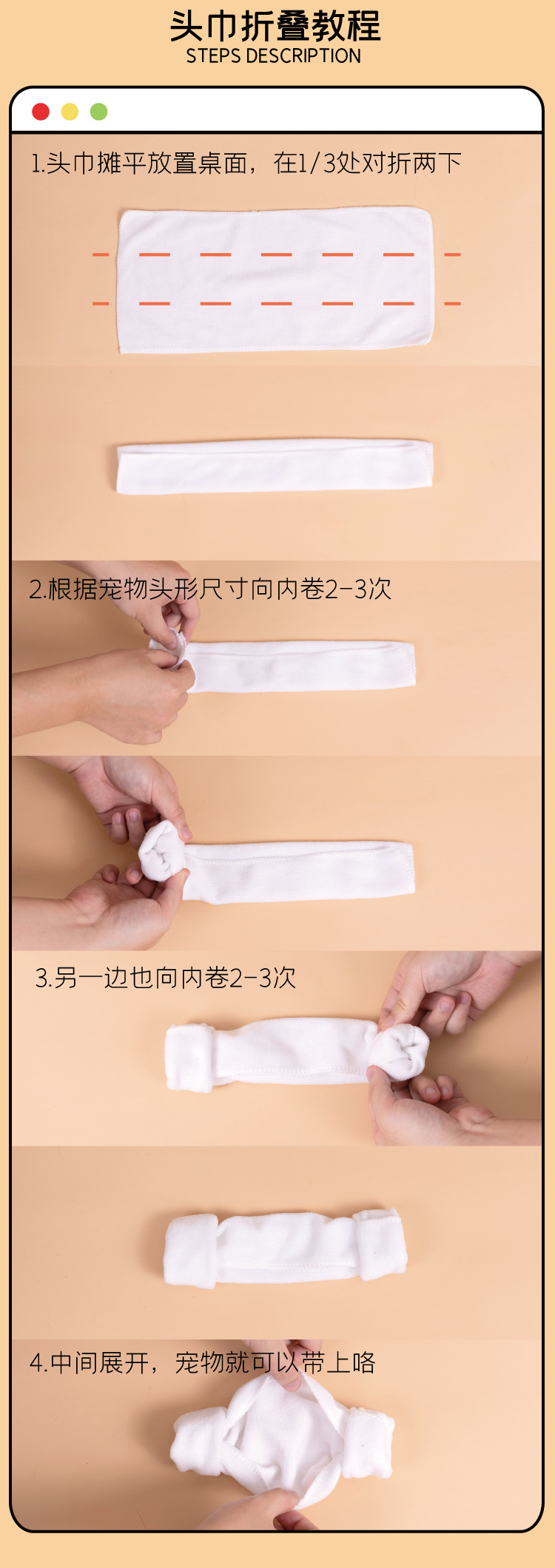 头巾折叠教程
STEPS DESCRIPTION

1.头巾摊平放置桌面，在1/3处对折两下

2.根据宠物头形尺寸向内卷2-3次

3.另一边也向内卷2-3次

4.中间展开，宠物就可以带上咯