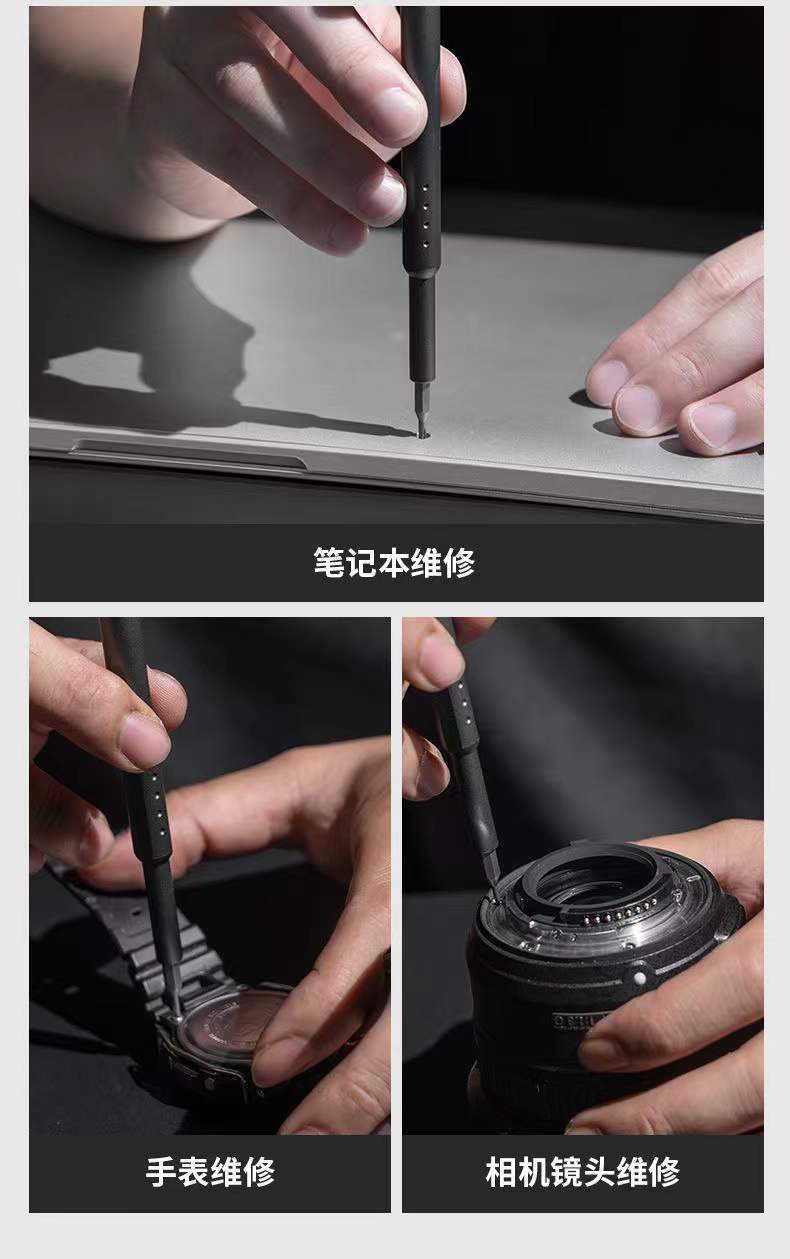 笔记本维修

手表维修

相机镜头维修