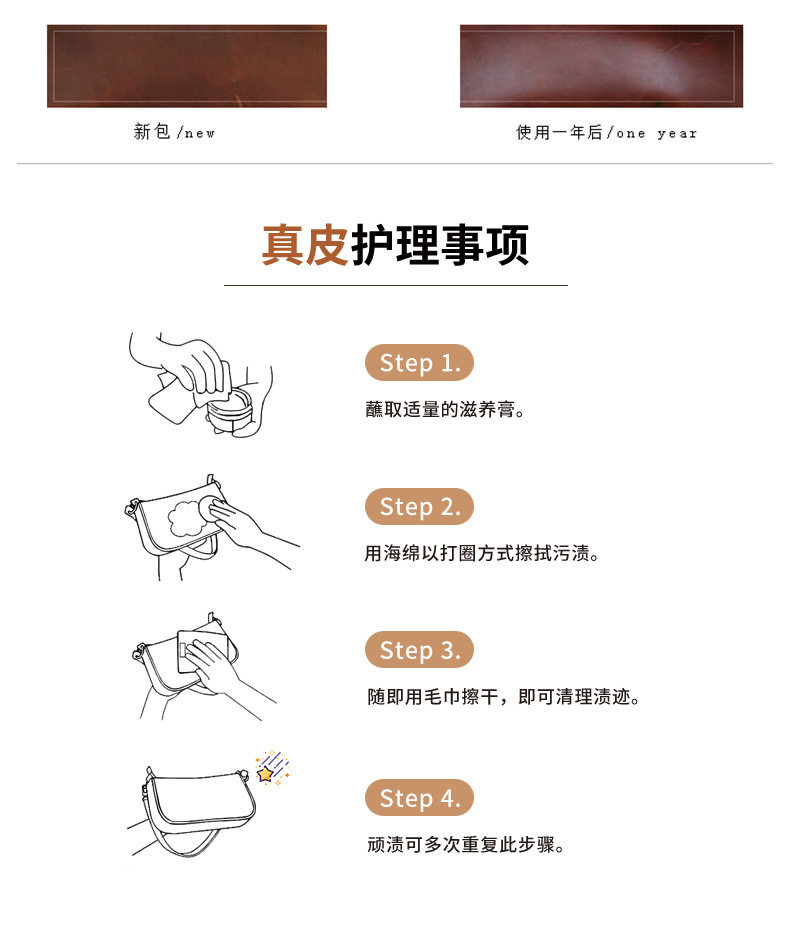 新包/new

使用一年后/one year

真皮护理事项

Step 1.

蘸取适量的滋养膏。

Step 2.

用海绵以打圈方式擦拭污渍。

Step 3.

随即用毛巾擦干，即可清理渍迹。

Step 4.

顽渍可多次重复此步骤。