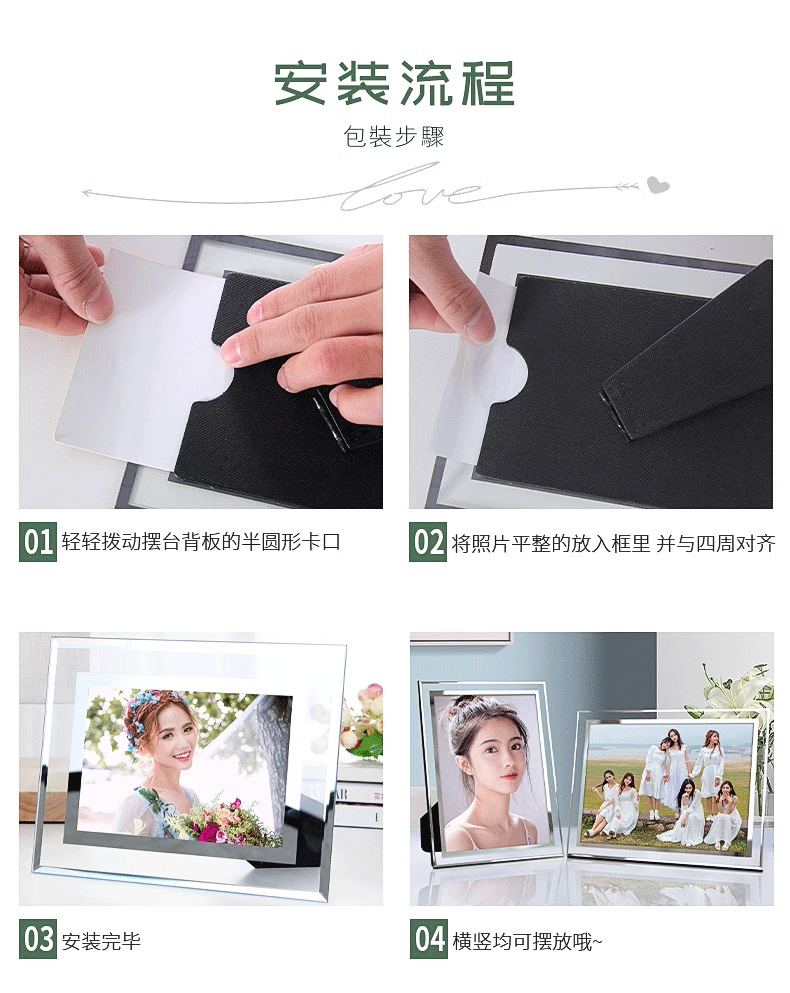 安装流程

包装步骤

love

01 轻轻拨动摆台背板的半圆形卡口

02 将照片平整的放入框里 并与四周对齐

03 安装完毕

04 横竖均可摆放哦~