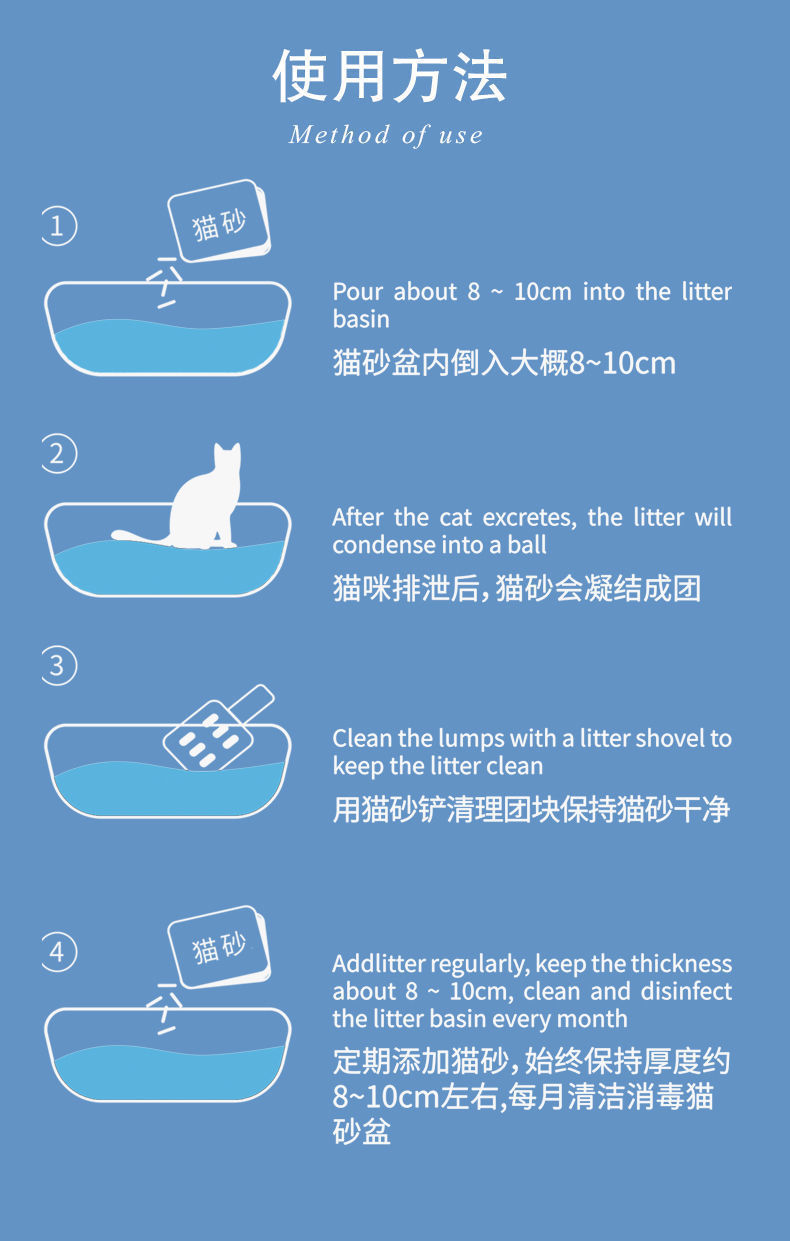 使用方法

Method of use

1

猫砂

Pour about 8 ~ 10cm into the litter basin

猫砂盆内倒入大概8~10cm

2

After the cat excretes, the litter will condense into a ball

猫咪排泄后，猫砂会凝结成团

3

Clean the lumps with a litter shovel to keep the litter clean

用猫砂铲清理团块保持猫砂干净

4

猫砂

Addlitter regularly, keep the thickness about 8 ~ 10cm, clean and disinfect the litter basin every month

定期添加猫砂，始终保持厚度约8~10cm左右，每月清洁消毒猫砂盆