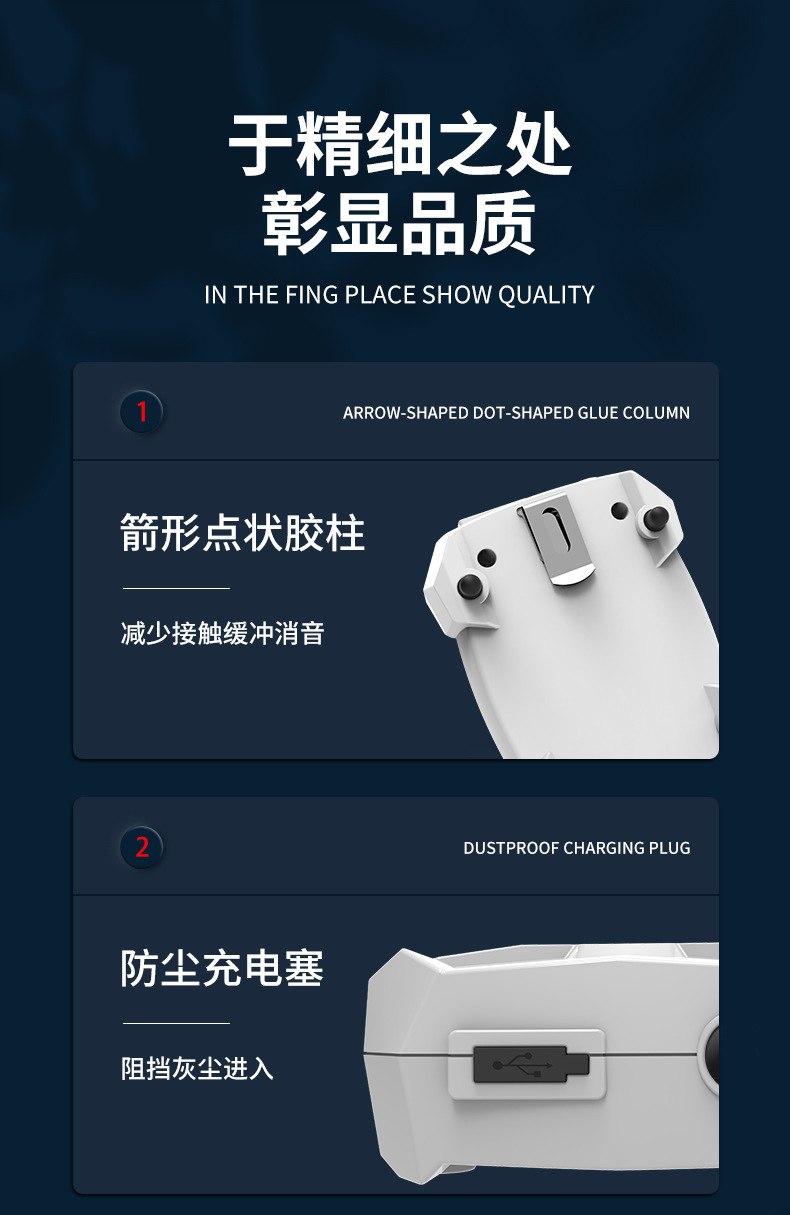 于精细之处
彰显品质

IN THE FING PLACE SHOW QUALITY

1

ARROW-SHAPED DOT-SHAPED GLUE COLUMN

箭形点状胶柱

减少接触缓冲消音

2

DUSTPROOF CHARGING PLUG

防尘充电塞

阻挡灰尘进入