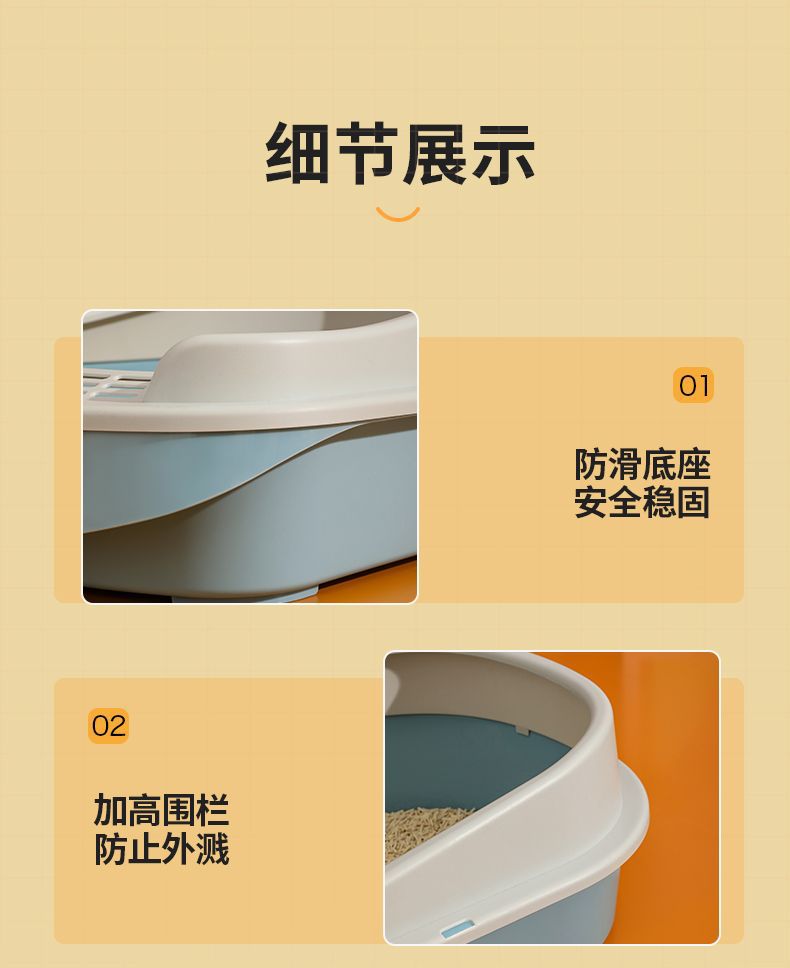 细节展示

01

防滑底座
安全稳固

02

加高围栏
防止外溅