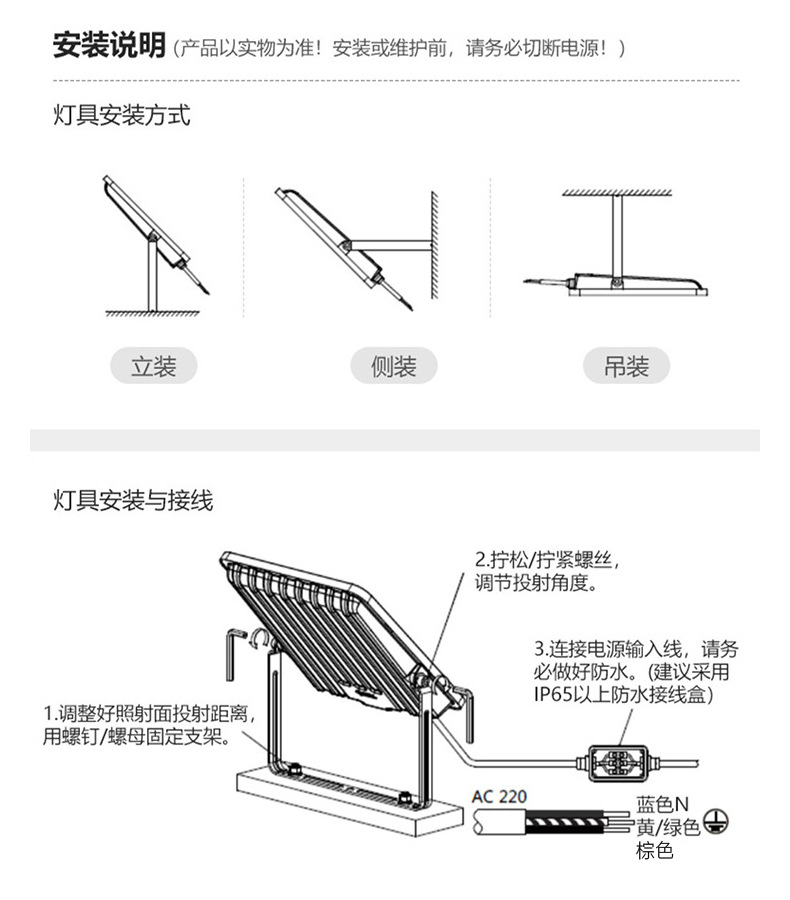 安装说明（产品以实物为准！安装或维护前，请务必切断电源！）

灯具安装方式

立装

侧装

吊装

灯具安装与接线

2.拧松/拧紧螺丝，调节投射角度。

3.连接电源输入线，请务必做好防水。(建议采用IP65以上防水接线盒)

1.调整好照射面投射距离，用螺钉/螺母固定支架。

AC 220

蓝色N
黄/绿色
棕色