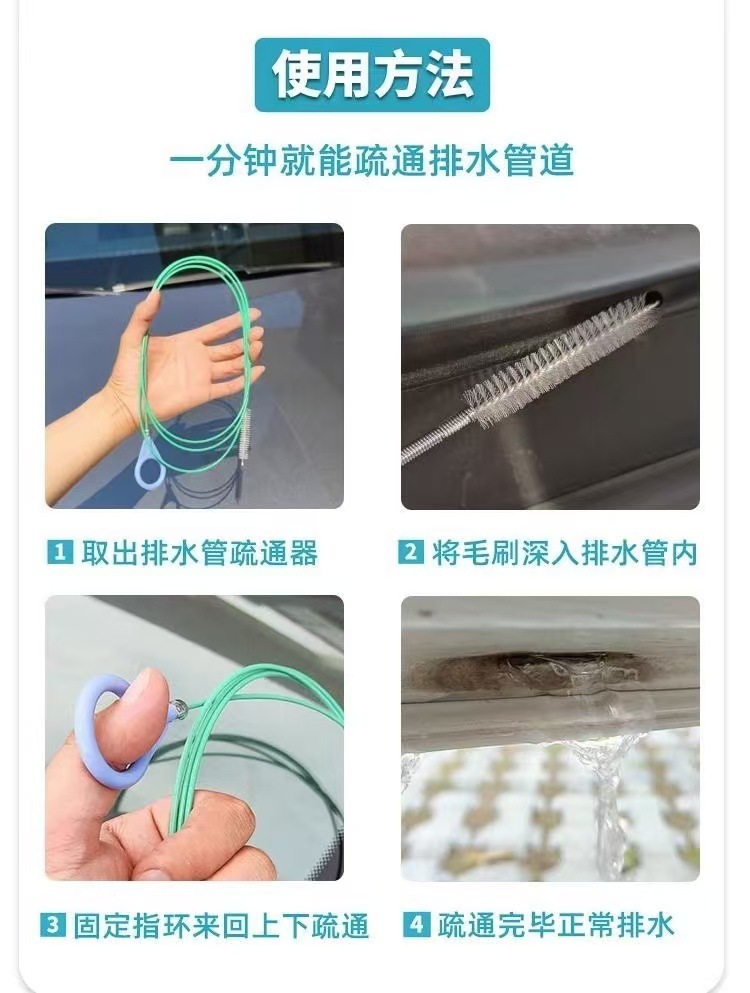 使用方法

一分钟就能疏通排水管道

1 取出排水管疏通器

2 将毛刷深入排水管内

3 固定指环来回上下疏通

4 疏通完毕正常排水