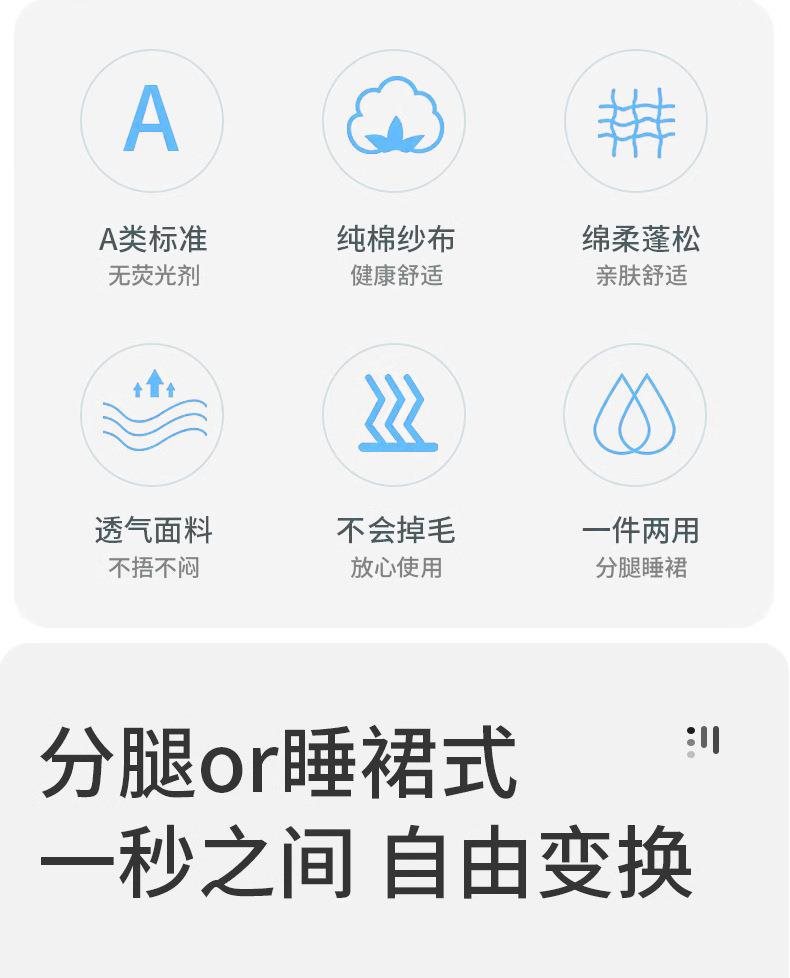 A

A类标准
无荧光剂

纯棉纱布
健康舒适

绵柔蓬松
亲肤舒适

透气面料
不捂不闷

不会掉毛
放心使用

一件两用
分腿睡裙

分腿or睡裙式
一秒之间 自由变换