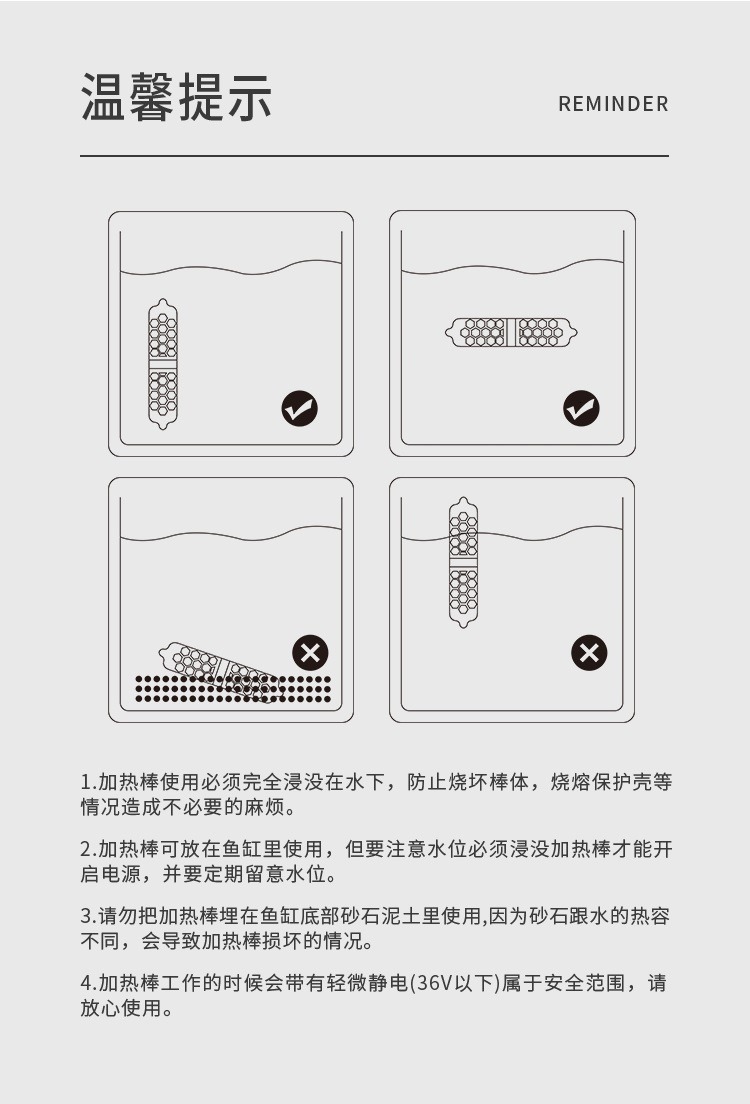 温馨提示

REMINDER

1.加热棒使用必须完全浸没在水下，防止烧坏棒体，烧熔保护壳等情况造成不必要的麻烦。

2.加热棒可放在鱼缸里使用，但要注意水位必须浸没加热棒才能开启电源，并要定期留意水位。

3.请勿把加热棒埋在鱼缸底部砂石泥土里使用,因为砂石跟水的热容不同，会导致加热棒损坏的情况。

4.加热棒工作的时候会带有轻微静电(36V以下)属于安全范围，请放心使用。