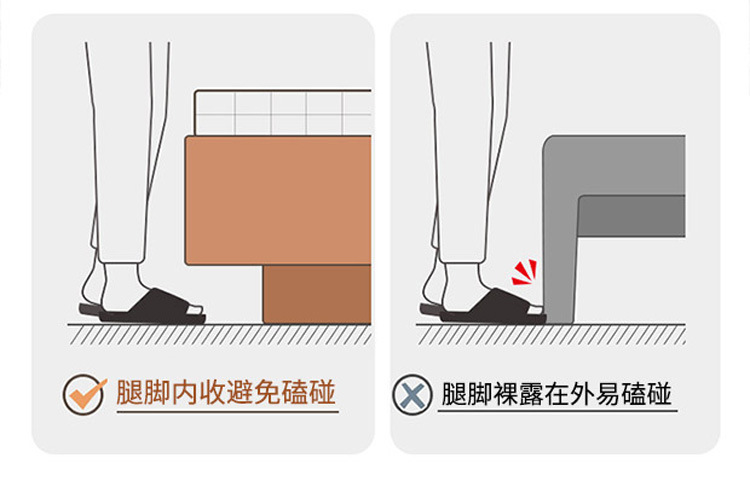 腿脚内收避免磕碰

腿脚裸露在外易磕碰