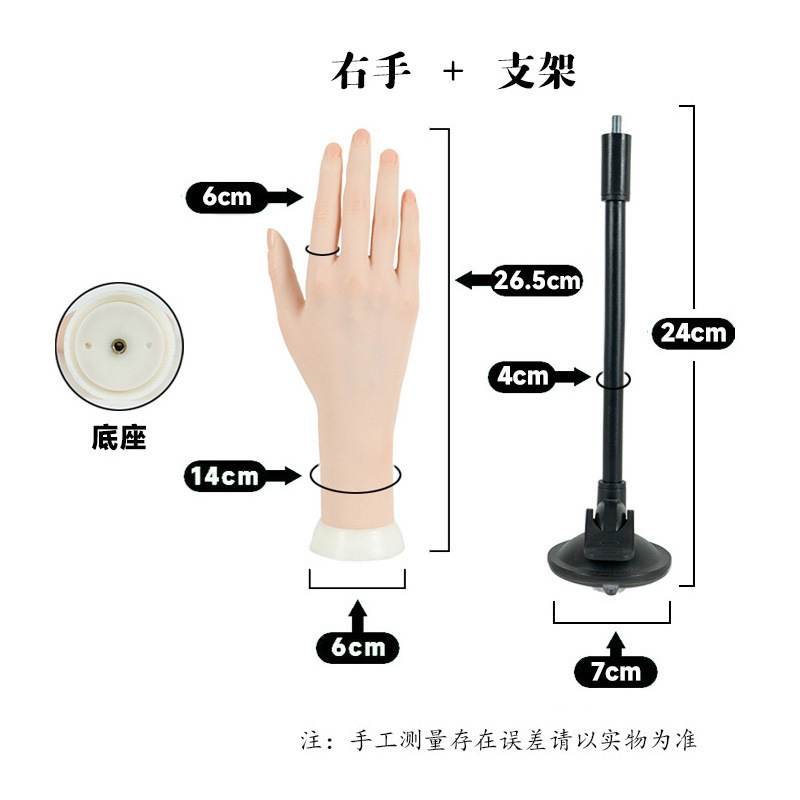 右手 + 支架

6cm

26.5cm

24cm

4cm

底座

14cm

6cm

7cm

注：手工测量存在误差请以实物为准