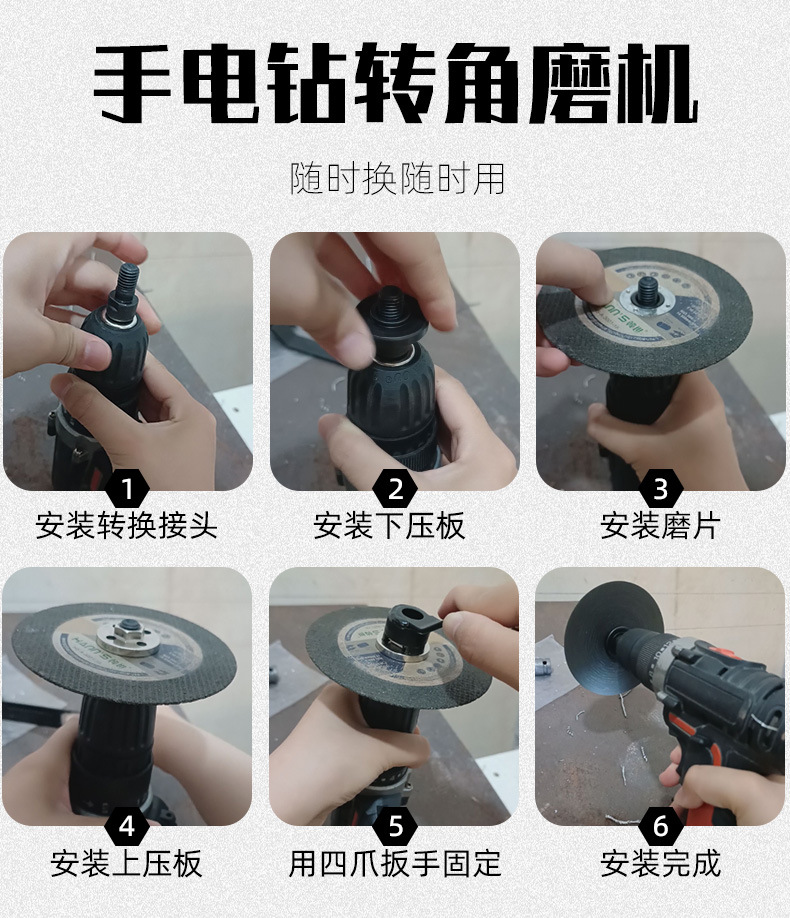 手电钻转角磨机

随时换随时用

1
安装转换接头

2
安装下压板

3
安装磨片

4
安装上压板

5
用四爪扳手固定

6
安装完成