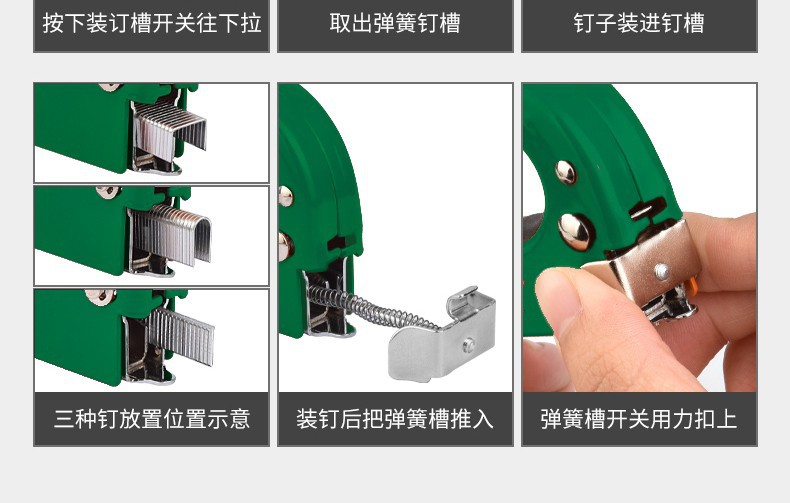 按下装订槽开关往下拉

取出弹簧钉槽

钉子装进钉槽

三种钉放置位置示意

装钉后把弹簧槽推入

弹簧槽开关用力扣上