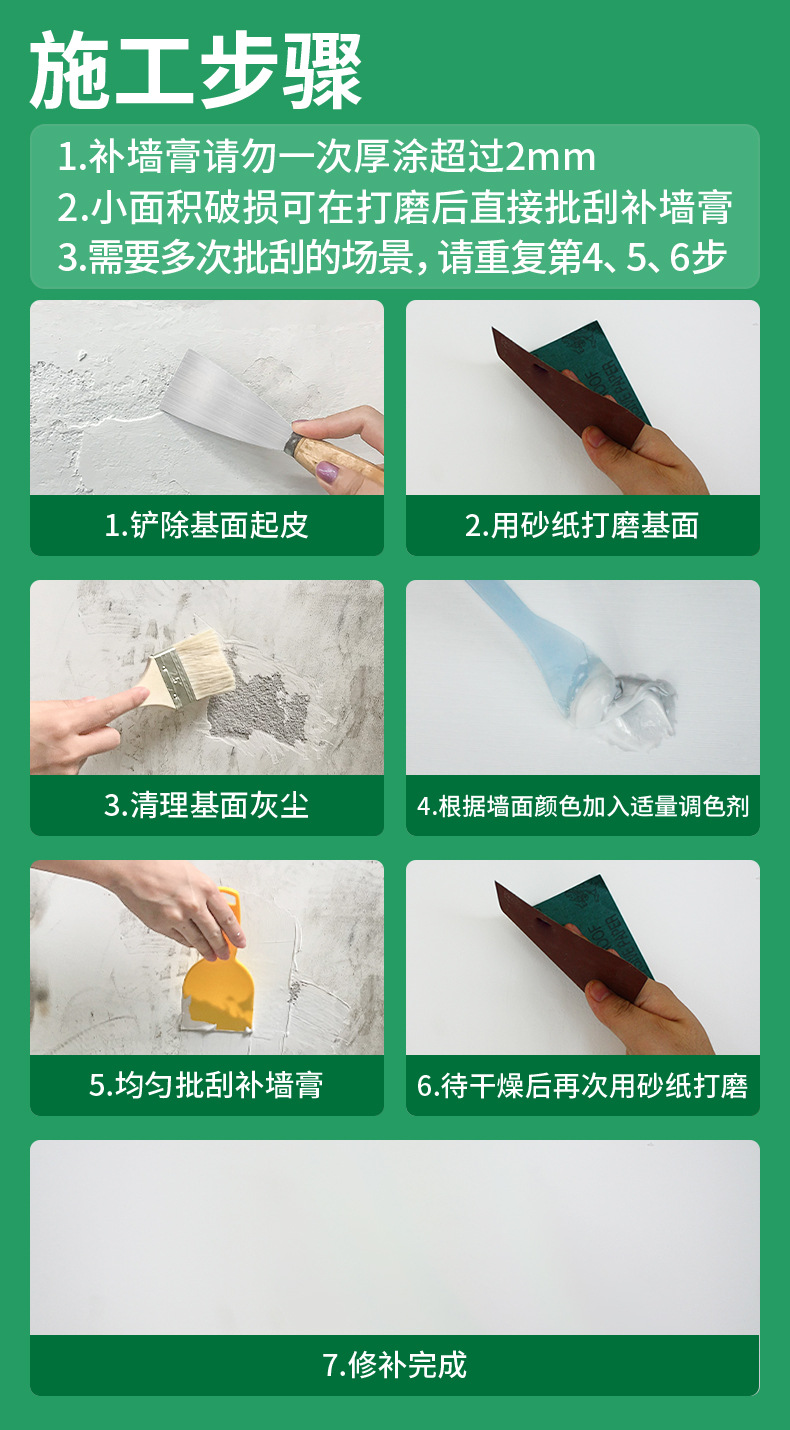 施工步骤

1.补墙膏请勿一次厚涂超过2mm
2.小面积破损可在打磨后直接批刮补墙膏
3.需要多次批刮的场景，请重复第4、5、6步

1.铲除基面起皮

2.用砂纸打磨基面

3.清理基面灰尘

4.根据墙面颜色加入适量调色剂

5.均匀批刮补墙膏

6.待干燥后再次用砂纸打磨

7.修补完成