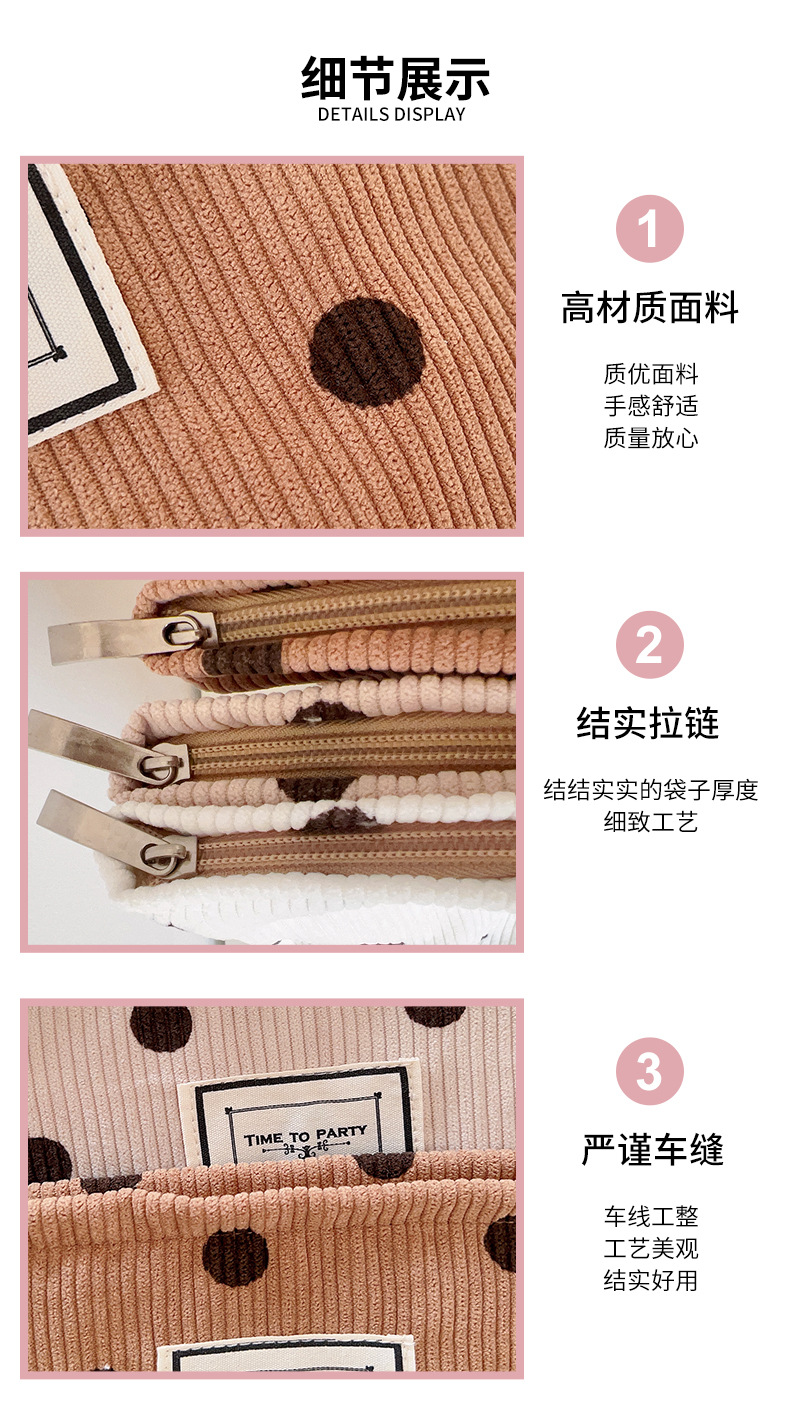 细节展示
DETAILS DISPLAY

1
高材质面料
质优面料
手感舒适
质量放心

2
结实拉链
结结实实的袋子厚度
细致工艺

TIME TO PARTY

3
严谨车缝
车线工整
工艺美观
结实好用