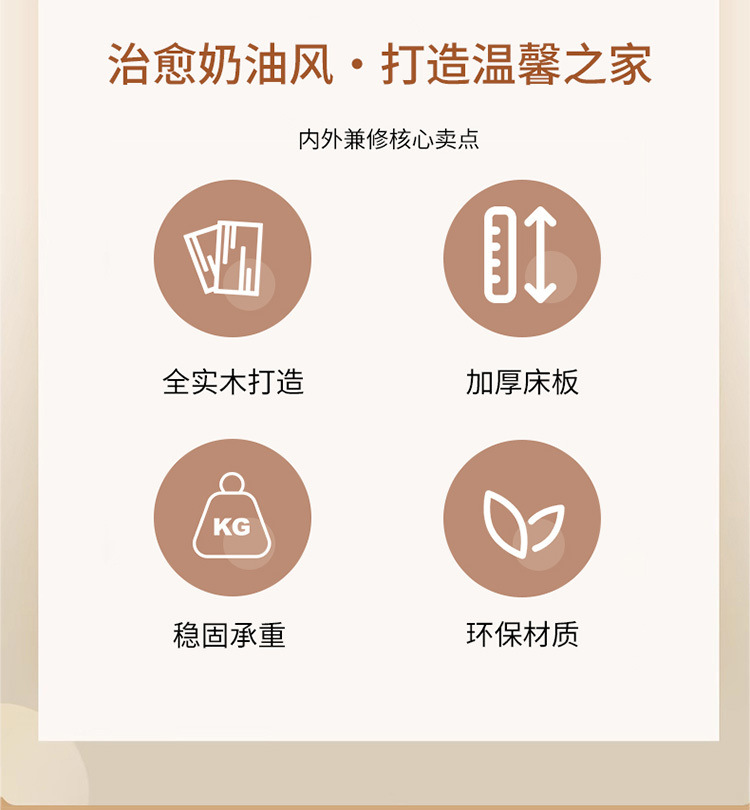 治愈奶油风·打造温馨之家

内外兼修核心卖点

全实木打造

加厚床板

KG

稳固承重

环保材质