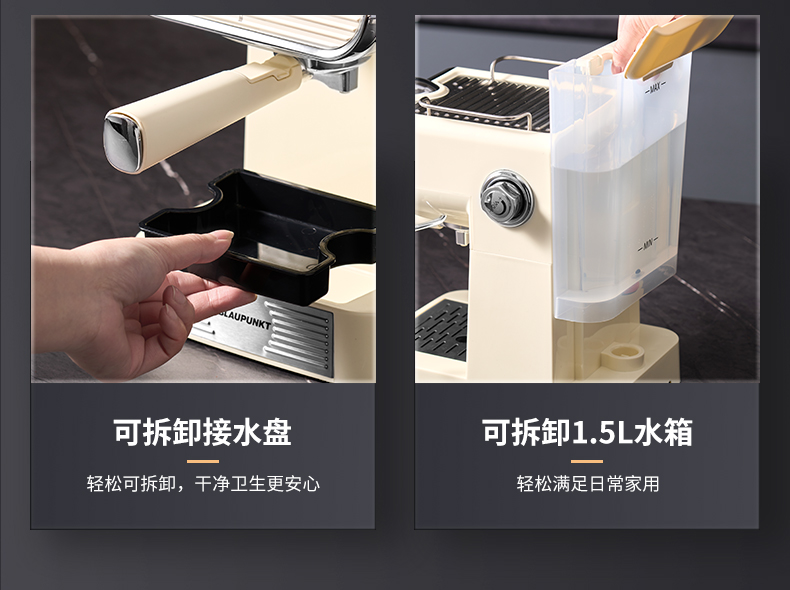 BLAUPUNKT

可拆卸接水盘

轻松可拆卸，干净卫生更安心

MAX

MIN

可拆卸1.5L水箱

轻松满足日常家用