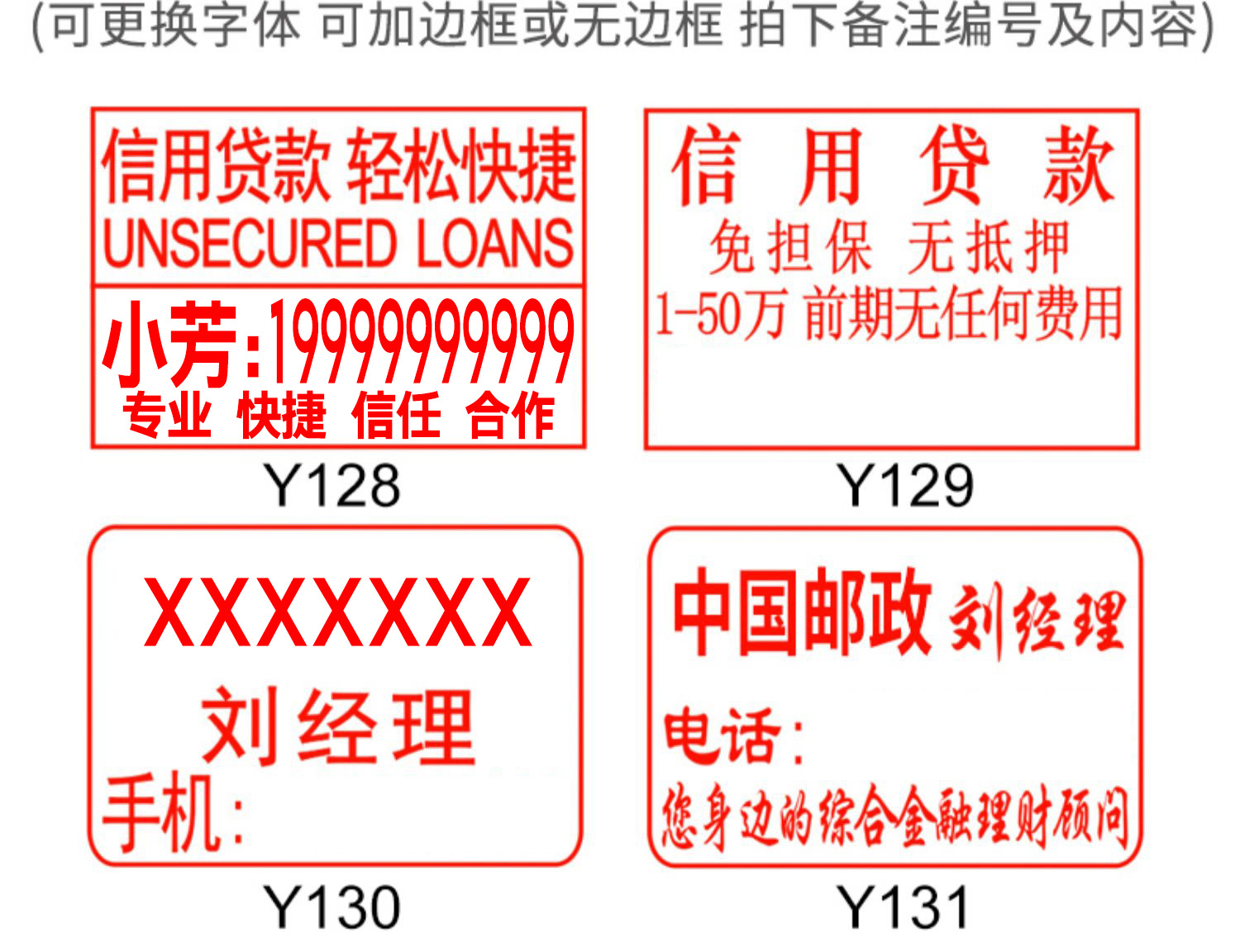 (可更换字体 可加边框或无边框 拍下备注编号及内容)

信用贷款 轻松快捷
UNSECURED LOANS
小芳:19999999999
专业 快捷 信任 合作

Y128

信 用 贷 款
免担保 无抵押
1-50万 前期无任何费用

Y129

XXXXXXX
刘经理
手机:

Y130

中国邮政 刘经理
电话:
您身边的综合金融理财顾问

Y131