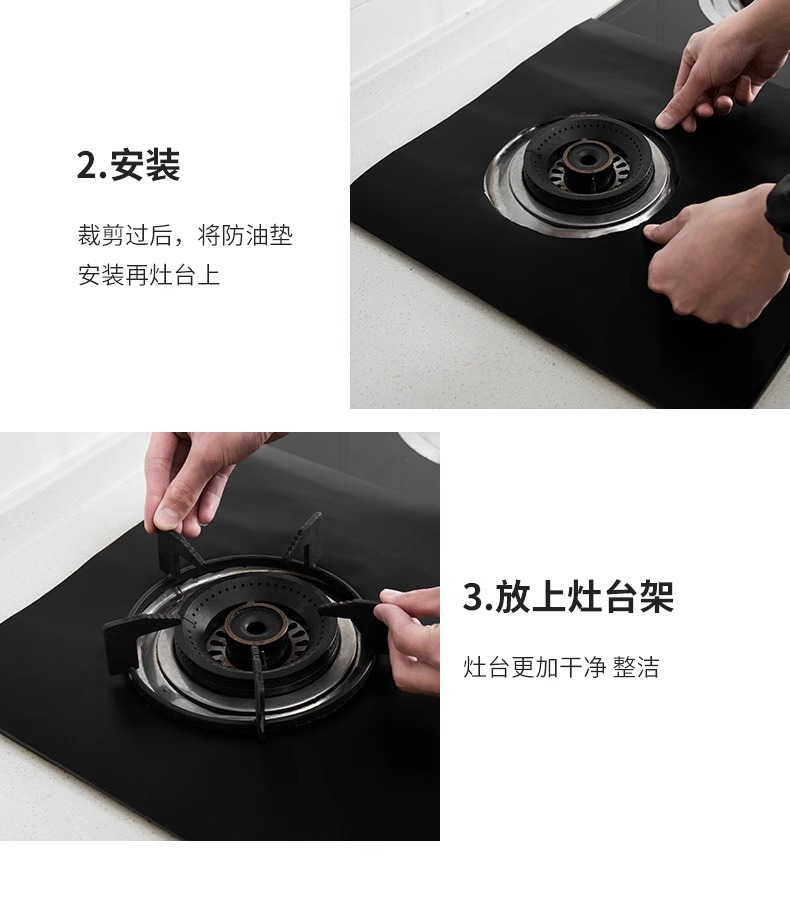 2.安装

裁剪过后，将防油垫安装再灶台上

3.放上灶台架

灶台更加干净 整洁