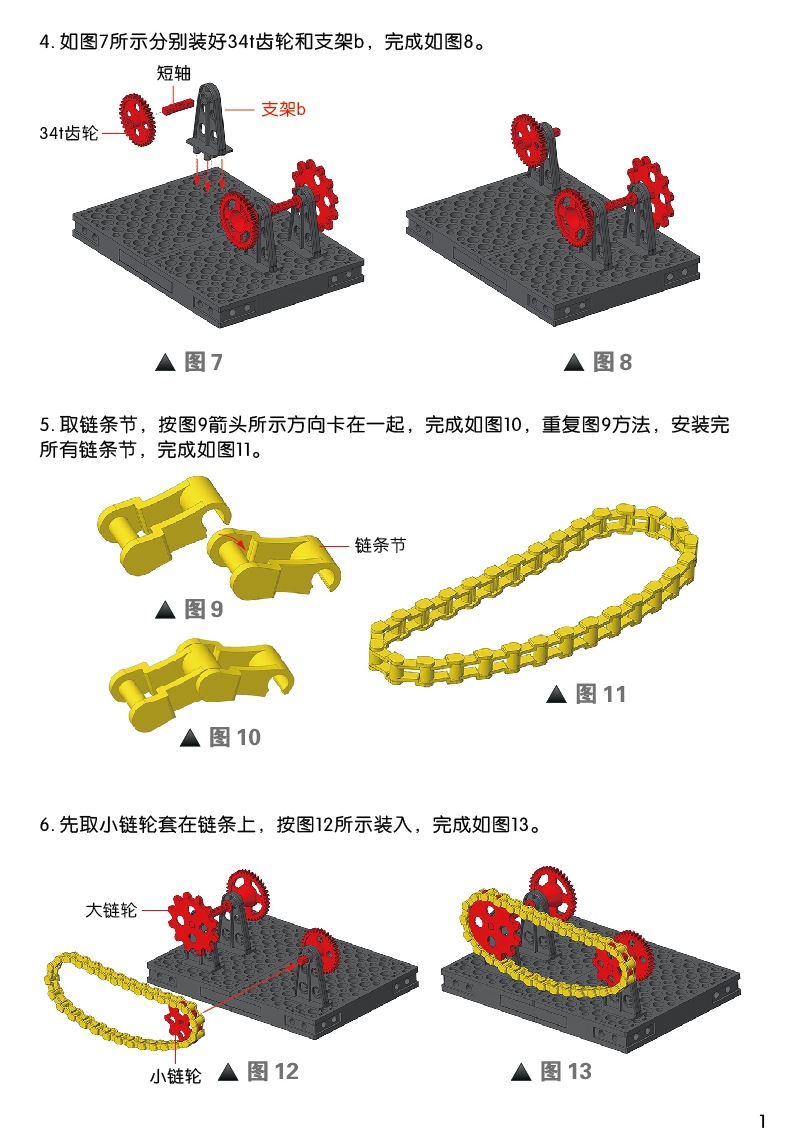 4. 如图7所示分别装好34t齿轮和支架b，完成如图8。

短轴

支架b

34t齿轮

▲ 图 7

▲ 图 8

5. 取链条节，按图9箭头所示方向卡在一起，完成如图10，重复图9方法，安装完所有链条节，完成如图11。

链条节

▲ 图 9

▲ 图 10

▲ 图 11

6. 先取小链轮套在链条上，按图12所示装入，完成如图13。

大链轮

小链轮

▲ 图 12

▲ 图 13

1