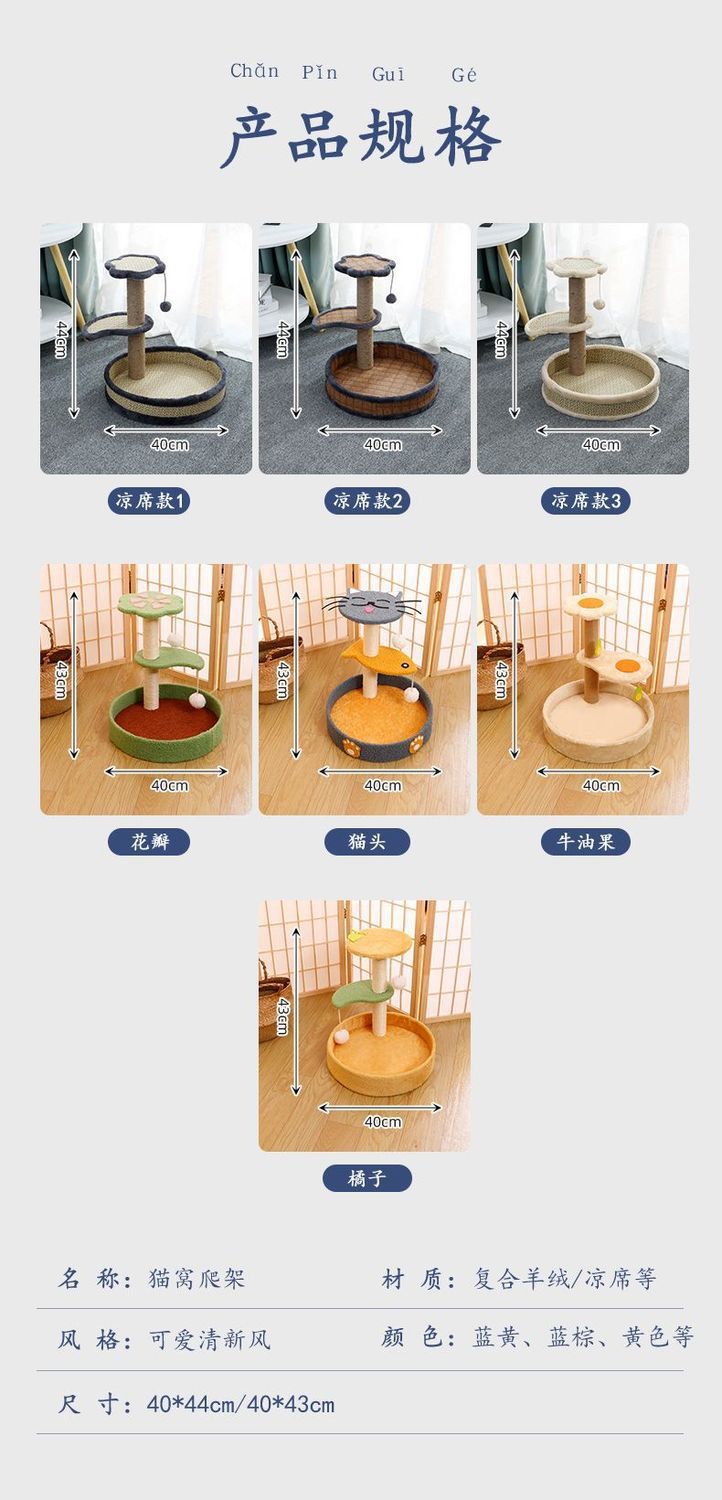 Chǎn Pǐn Guī Gé

产品规格

44cm
40cm
凉席款1

44cm
40cm
凉席款2

44cm
40cm
凉席款3

43cm
40cm
花瓣

43cm
40cm
猫头

43cm
40cm
牛油果

43cm
40cm
橘子

名 称：猫窝爬架

材 质：复合羊绒/凉席等

风 格：可爱清新风

颜 色：蓝黄、蓝棕、黄色等

尺 寸：40*44cm/40*43cm