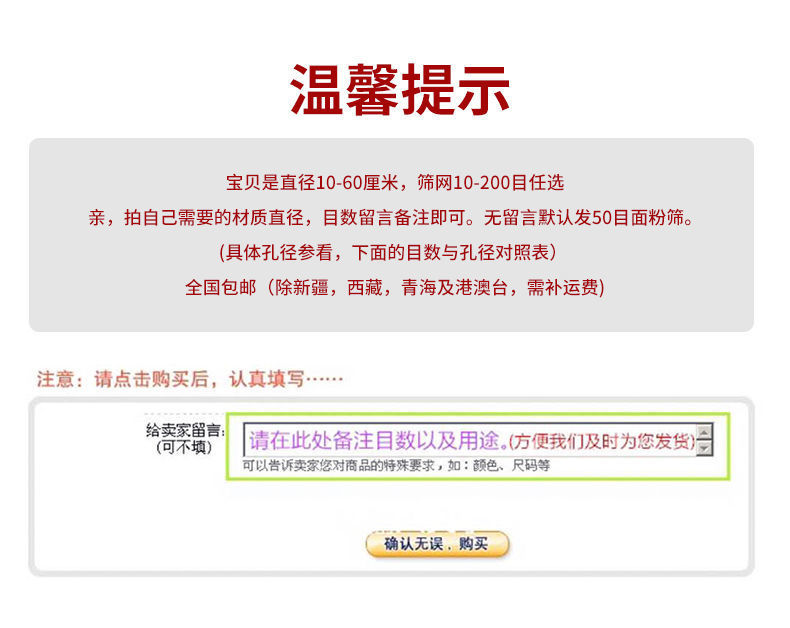 温馨提示

宝贝是直径10-60厘米，筛网10-200目任选
亲，拍自己需要的材质直径，目数留言备注即可。无留言默认发50目面粉筛。
(具体孔径参看，下面的目数与孔径对照表)
全国包邮（除新疆，西藏，青海及港澳台，需补运费)

注意：请点击购买后，认真填写……

给卖家留言:
(可不填)

请在此处备注目数以及用途。(方便我们及时为您发货)

可以告诉卖家您对商品的特殊要求，如：颜色、尺码等

确认无误，购买