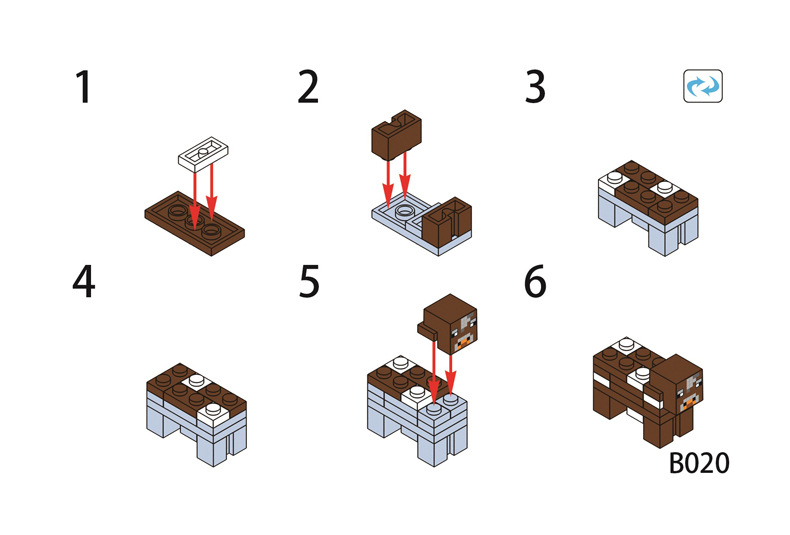 1

2

3

4

5

6

B020