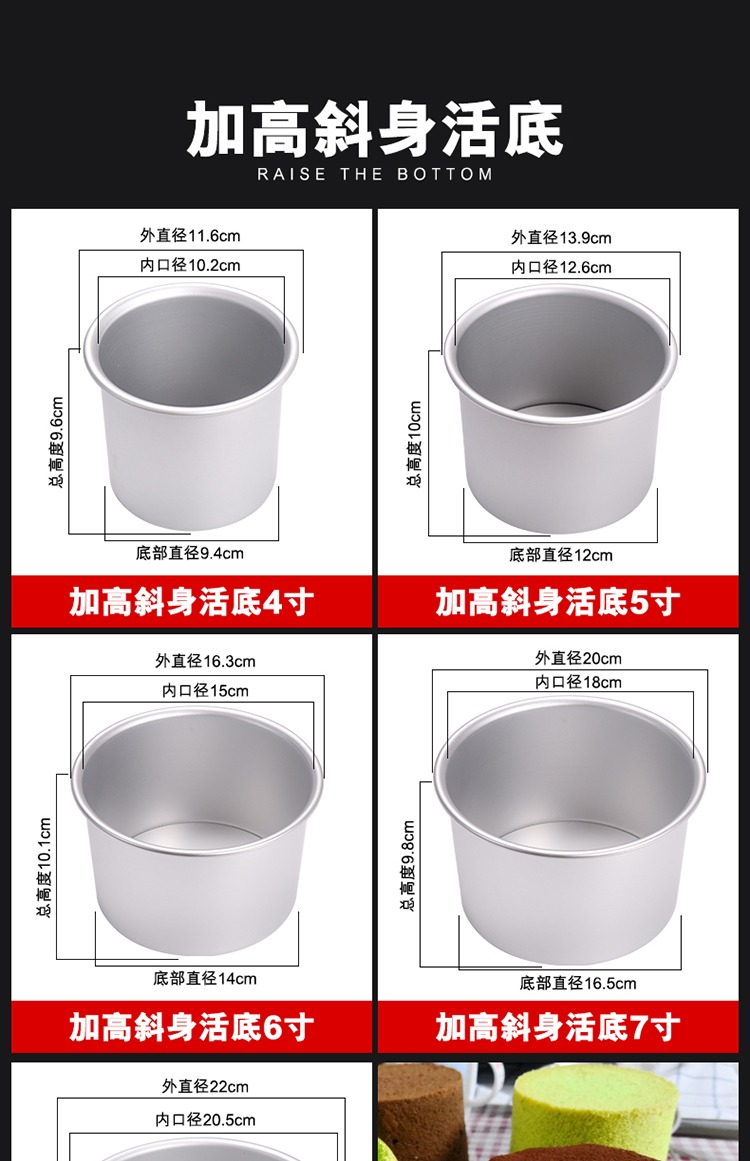 加高斜身活底
RAISE THE BOTTOM

外直径11.6cm
内口径10.2cm
总高度9.6cm
底部直径9.4cm
加高斜身活底4寸

外直径13.9cm
内口径12.6cm
总高度10cm
底部直径12cm
加高斜身活底5寸

外直径16.3cm
内口径15cm
总高度10.1cm
底部直径14cm
加高斜身活底6寸

外直径20cm
内口径18cm
总高度9.8cm
底部直径16.5cm
加高斜身活底7寸

外直径22cm
内口径20.5cm