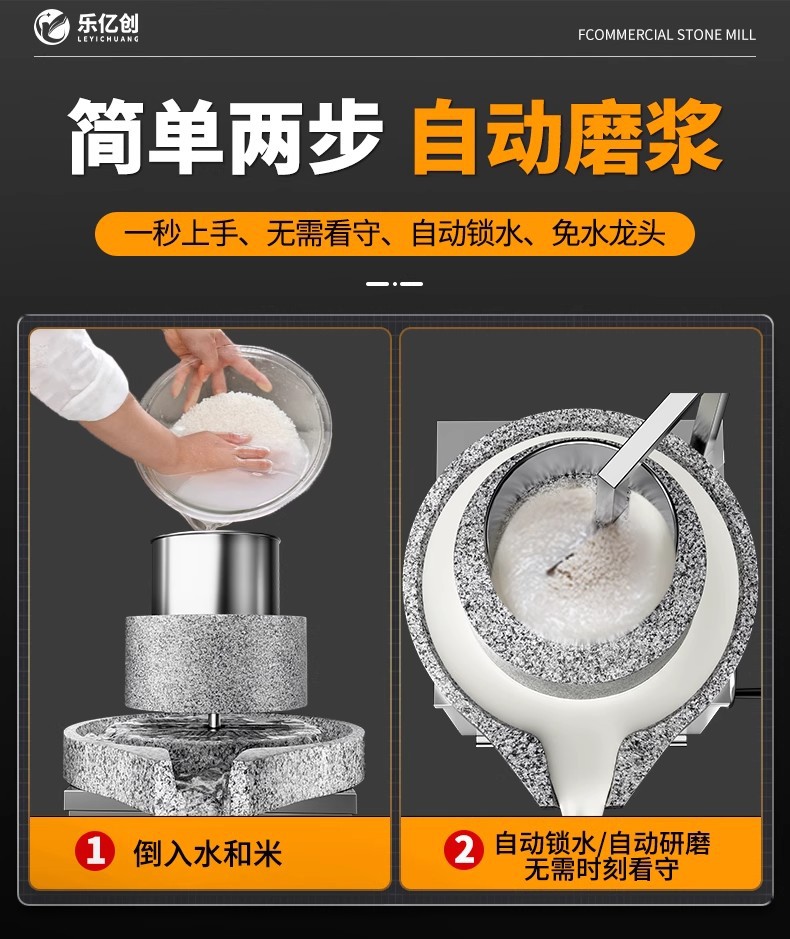 乐亿创
LEYICHUANG

FCOMMERCIAL STONE MILL

简单两步 自动磨浆

一秒上手、无需看守、自动锁水、免水龙头

1 倒入水和米

2 自动锁水/自动研磨
无需时刻看守