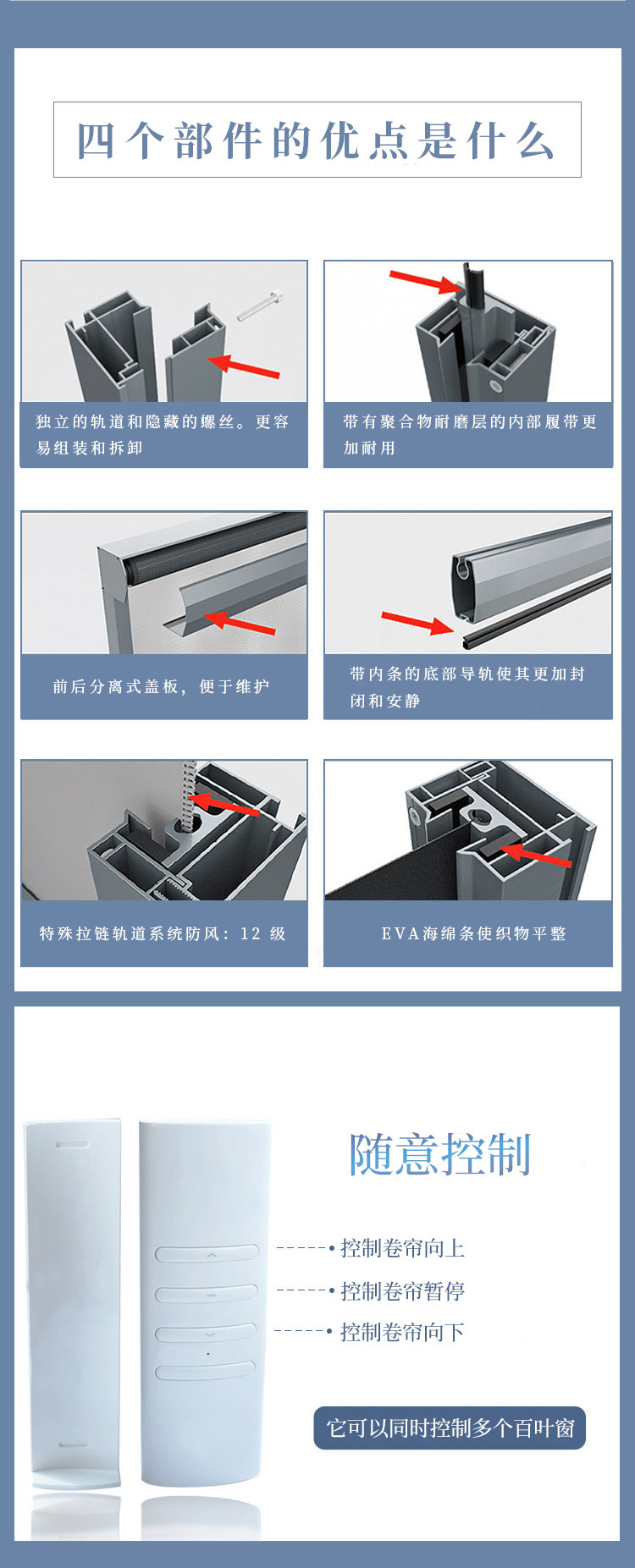 四个部件的优点是什么

独立的轨道和隐藏的螺丝。更容易组装和拆卸

带有聚合物耐磨层的内部履带更加耐用

前后分离式盖板，便于维护

带内条的底部导轨使其更加封闭和安静

特殊拉链轨道系统防风：12 级

EVA海绵条使织物平整

随意控制

控制卷帘向上

控制卷帘暂停

控制卷帘向下

它可以同时控制多个百叶窗