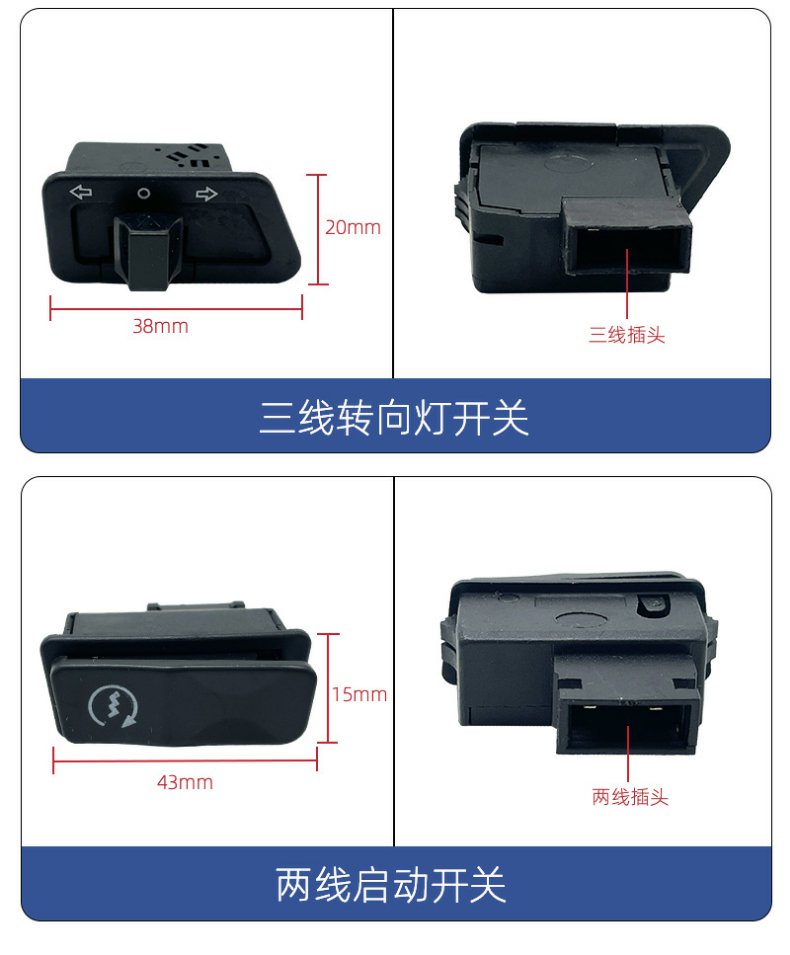 20mm

38mm

三线插头

三线转向灯开关

15mm

43mm

两线插头

两线启动开关