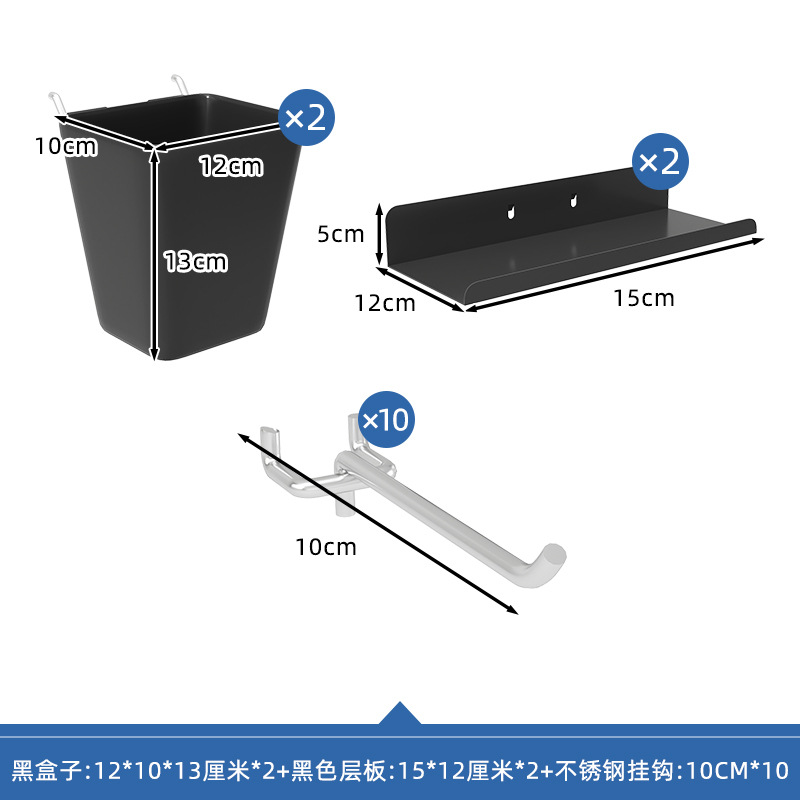 ×2
10cm
12cm
13cm

×2
5cm
12cm
15cm

×10
10cm

黑盒子:12*10*13厘米*2+黑色层板:15*12厘米*2+不锈钢挂钩:10CM*10