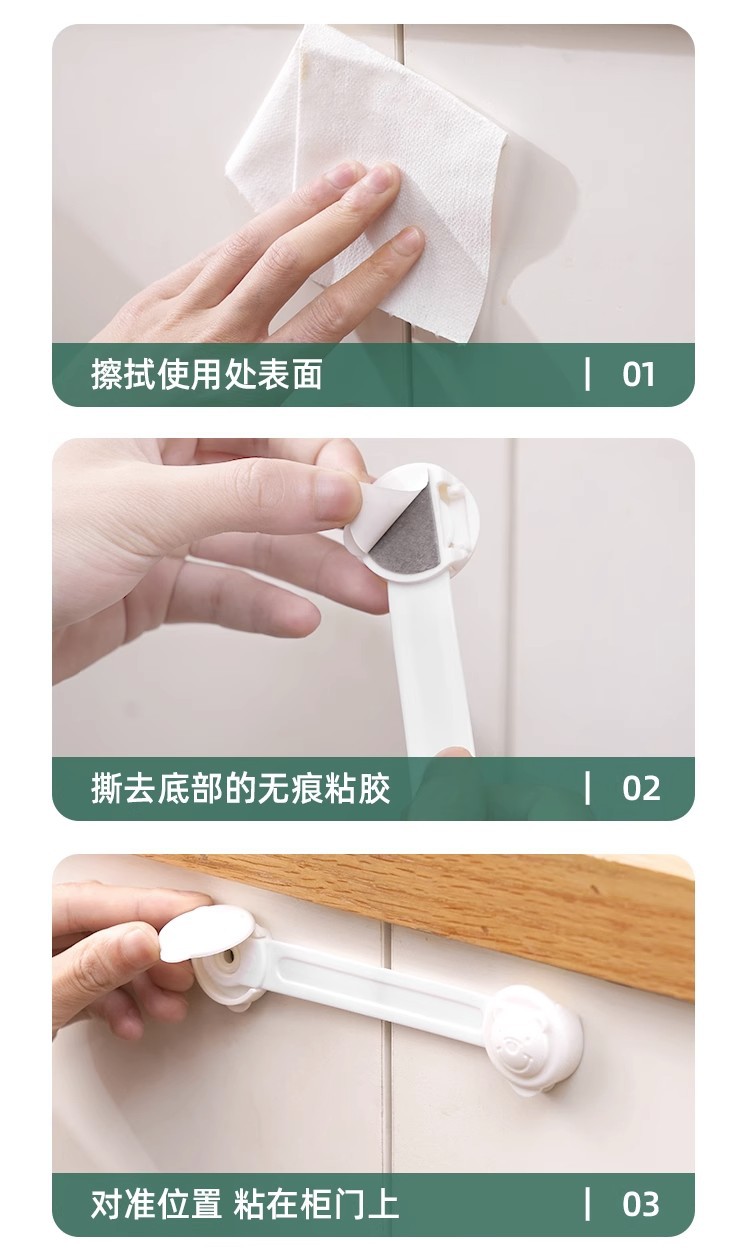 擦拭使用处表面 | 01

撕去底部的无痕粘胶 | 02

对准位置 粘在柜门上 | 03