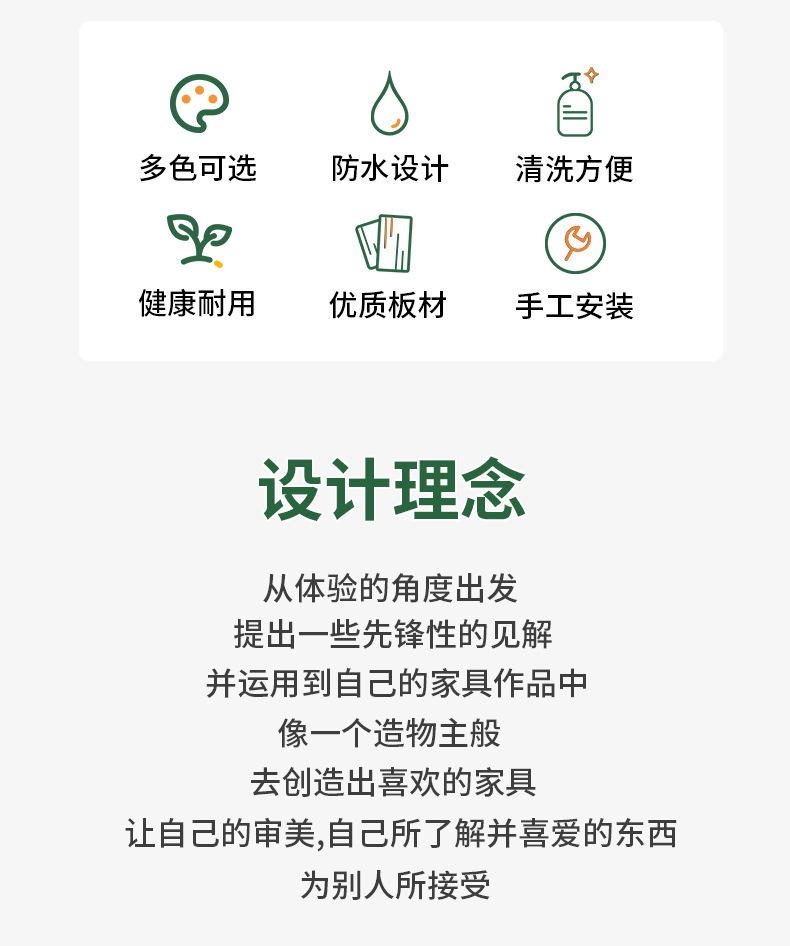 多色可选 防水设计 清洗方便

健康耐用 优质板材 手工安装

设计理念

从体验的角度出发
提出一些先锋性的见解
并运用到自己的家具作品中
像一个造物主般
去创造出喜欢的家具
让自己的审美,自己所了解并喜爱的东西
为别人所接受