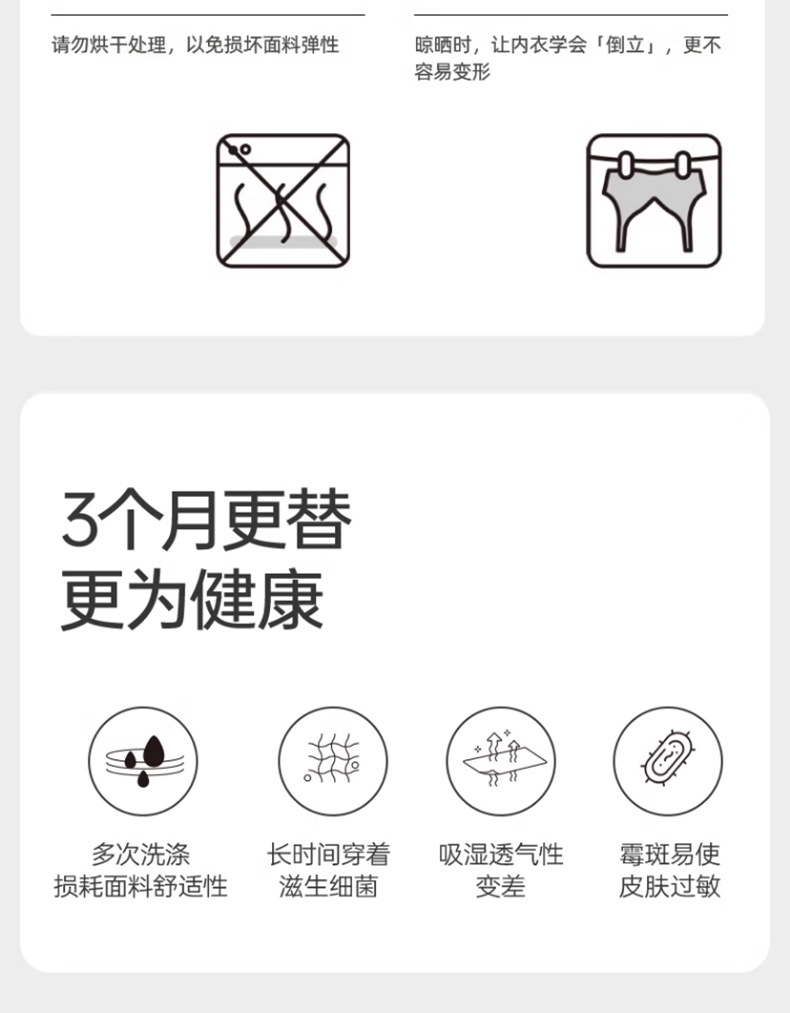 请勿烘干处理，以免损坏面料弹性

晾晒时，让内衣学会「倒立」，更不容易变形

3个月更替
更为健康

多次洗涤
损耗面料舒适性

长时间穿着
滋生细菌

吸湿透气性
变差

霉斑易使
皮肤过敏