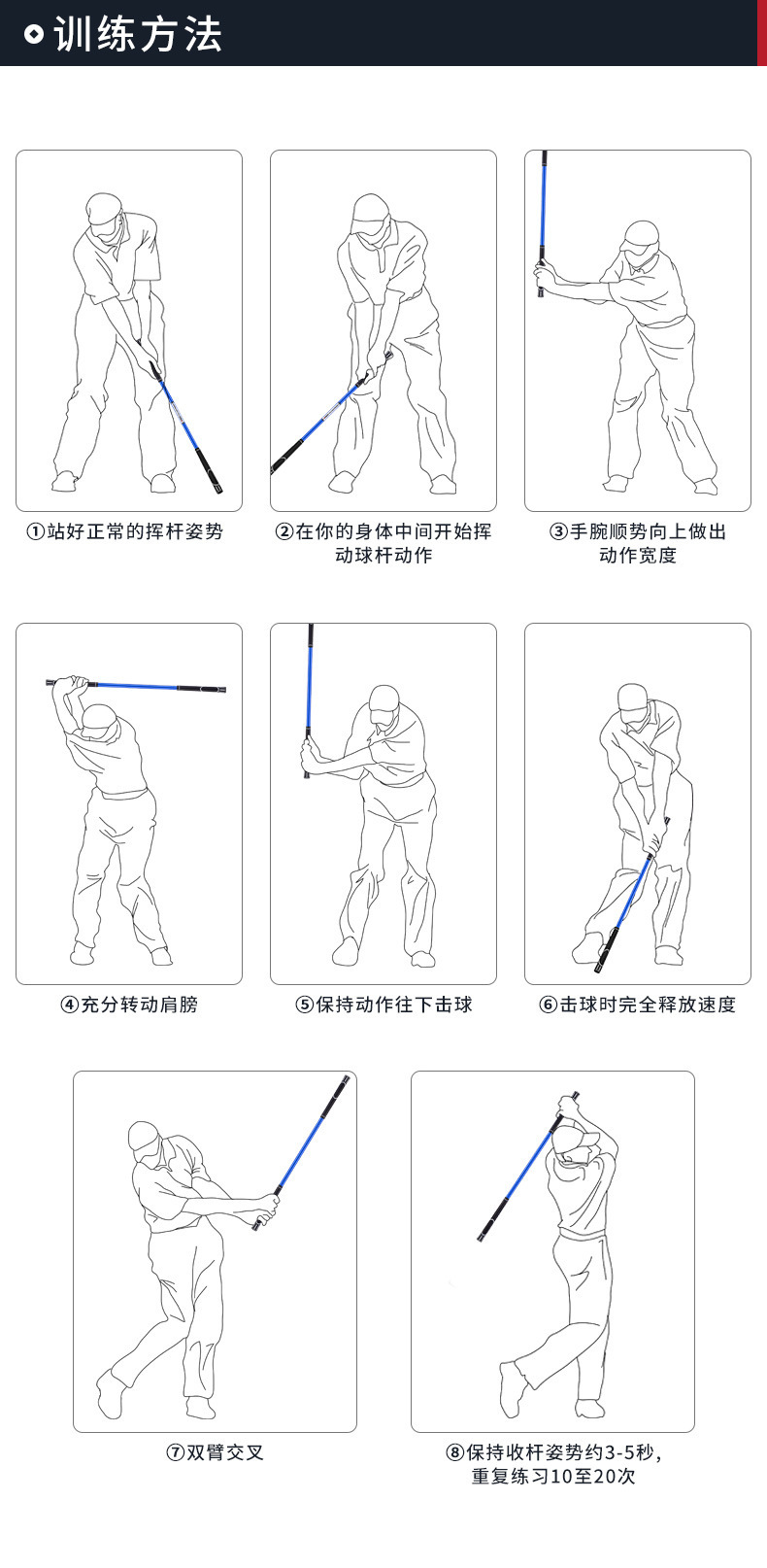 训练方法

①站好正常的挥杆姿势

②在你的身体中间开始挥动球杆动作

③手腕顺势向上做出动作宽度

④充分转动肩膀

⑤保持动作往下击球

⑥击球时完全释放速度

⑦双臂交叉

⑧保持收杆姿势约3-5秒，重复练习10至20次