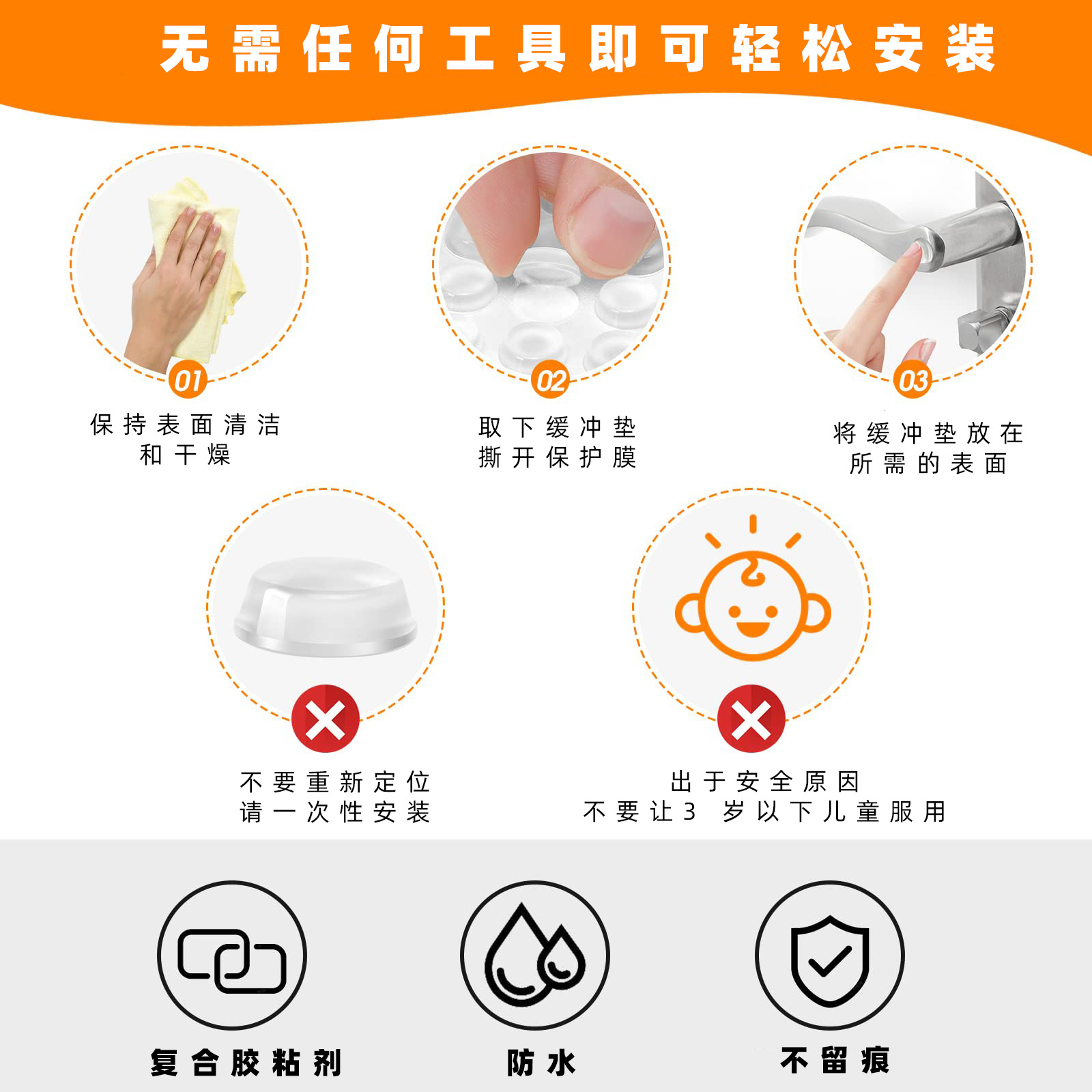 无需任何工具即可轻松安装

01
保持表面清洁
和干燥

02
取下缓冲垫
撕开保护膜

03
将缓冲垫放在
所需的表面

不要重新定位
请一次性安装

出于安全原因
不要让3 岁以下儿童服用

复合胶粘剂

防水

不留痕