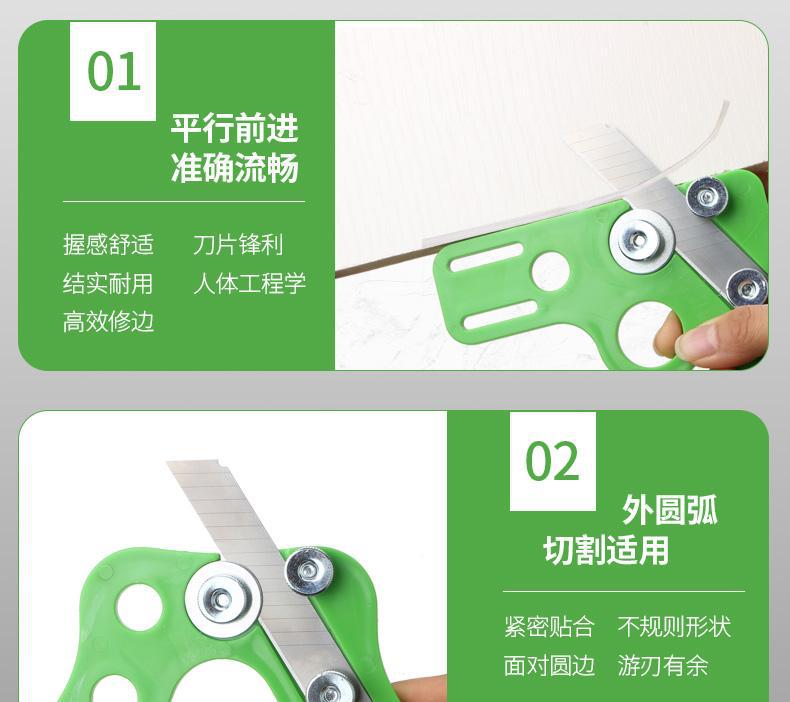 01

平行前进
准确流畅

握感舒适　刀片锋利
结实耐用　人体工程学
高效修边

02

外圆弧
切割适用

紧密贴合　不规则形状
面对圆边　游刃有余