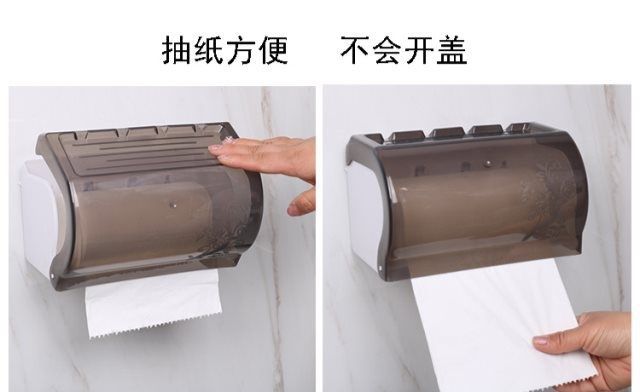 抽纸方便　不会开盖