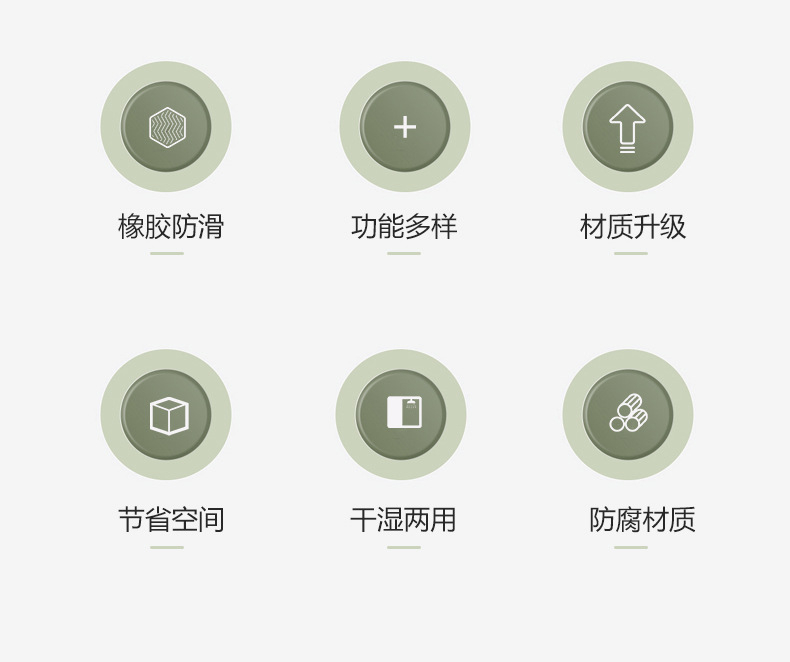 橡胶防滑

功能多样

材质升级

节省空间

干湿两用

防腐材质