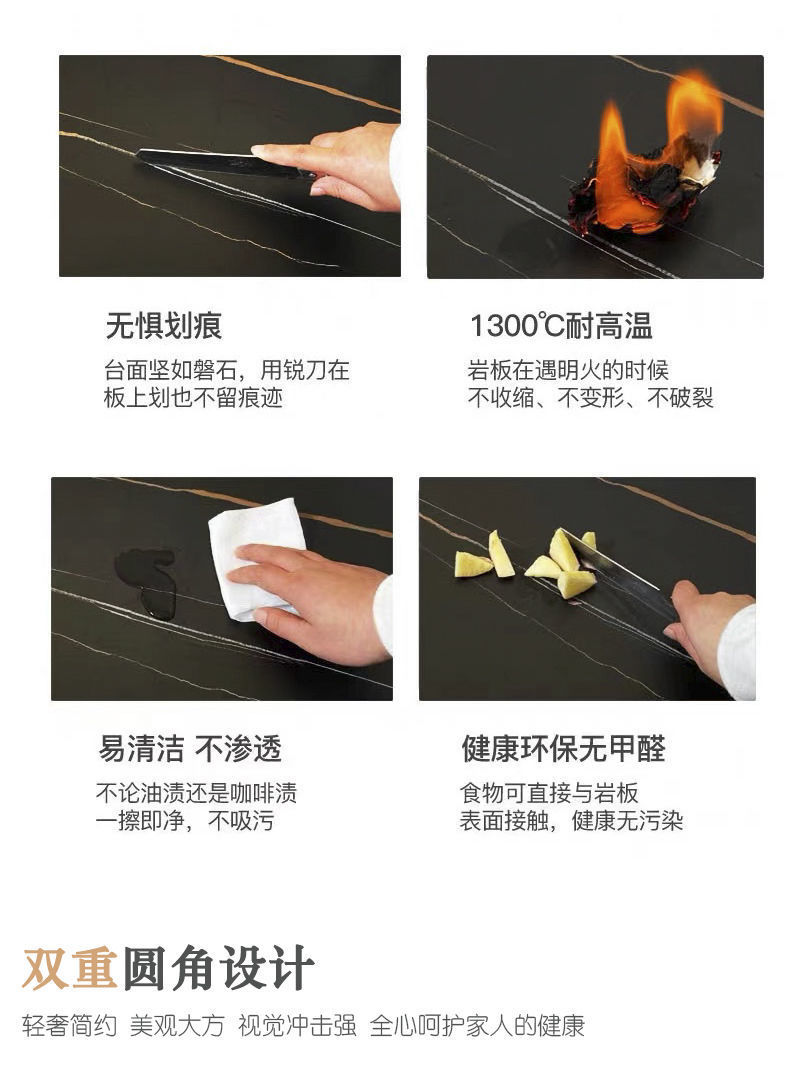 无惧划痕

台面坚如磐石，用锐刀在板上划也不留痕迹

1300℃耐高温

岩板在遇明火的时候不收缩、不变形、不破裂

易清洁 不渗透

不论油渍还是咖啡渍一擦即净，不吸污

健康环保无甲醛

食物可直接与岩板表面接触，健康无污染

双重圆角设计

轻奢简约 美观大方 视觉冲击强 全心呵护家人的健康