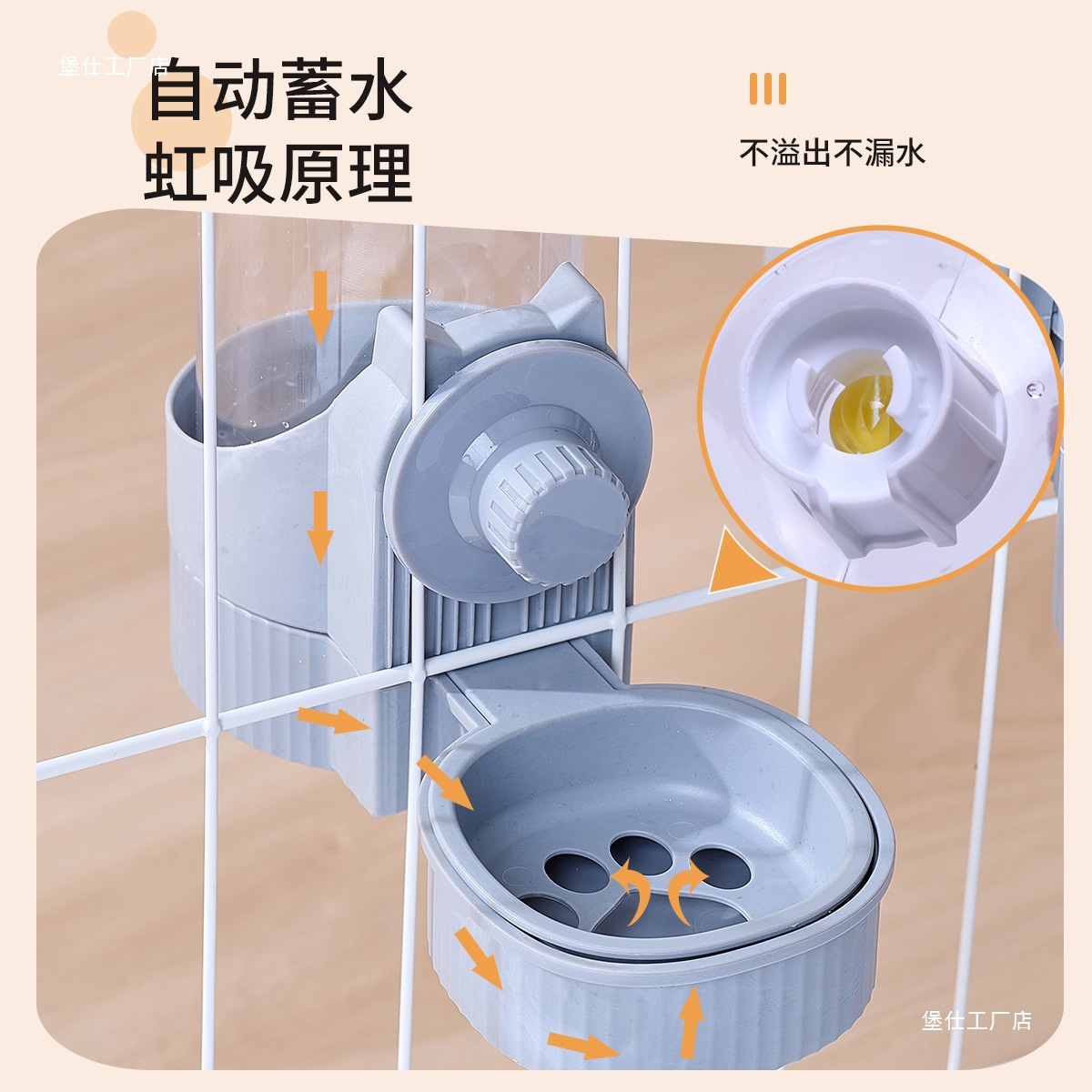 堡仕工厂店

自动蓄水
虹吸原理

不溢出不漏水

堡仕工厂店