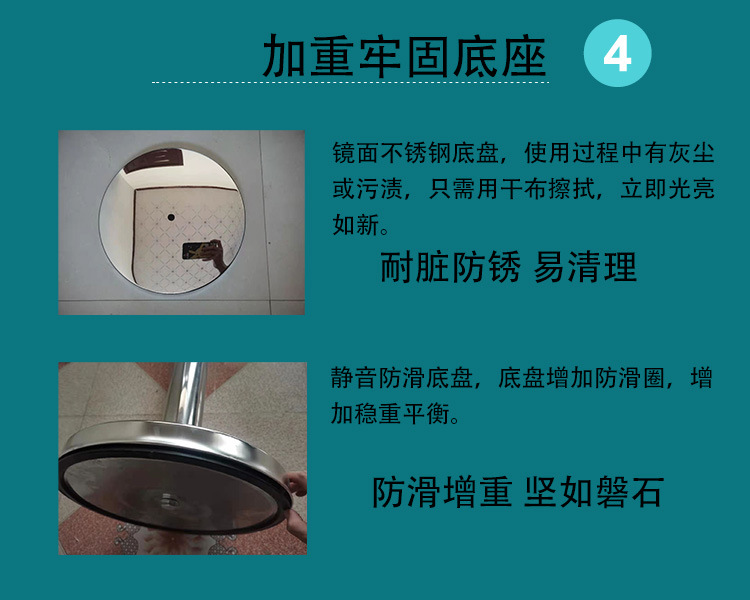 加重牢固底座 4

镜面不锈钢底盘，使用过程中有灰尘或污渍，只需用干布擦拭，立即光亮如新。

耐脏防锈 易清理

静音防滑底盘，底盘增加防滑圈，增加稳重平衡。

防滑增重 坚如磐石