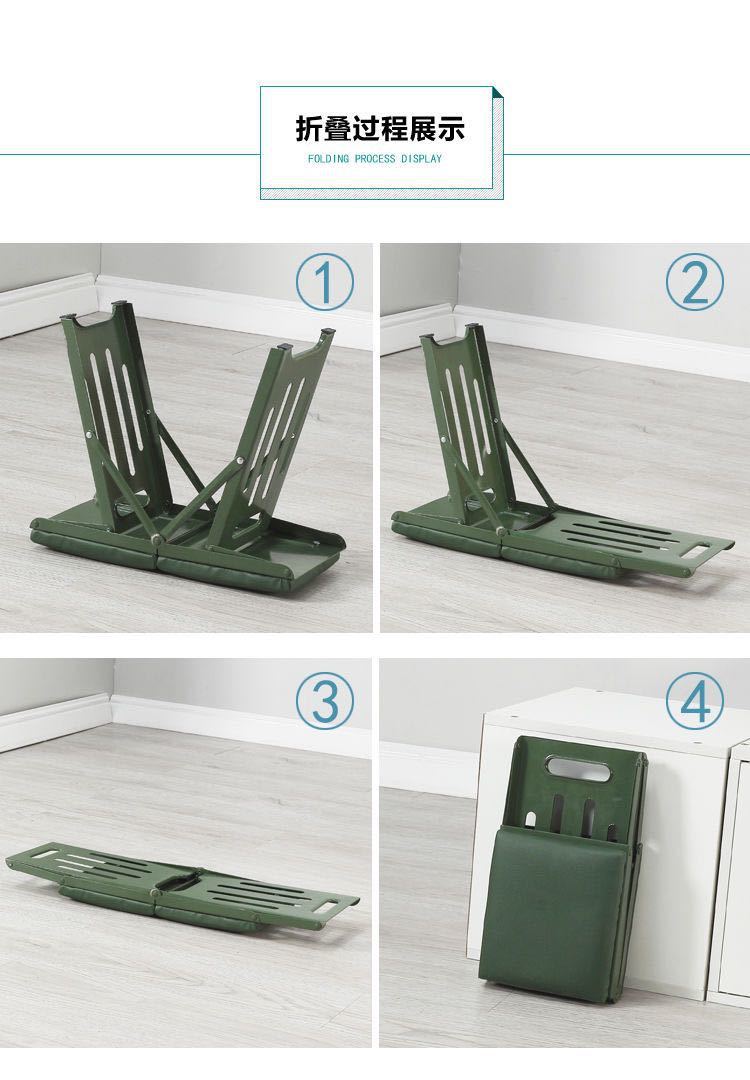 折叠过程展示
FOLDING PROCESS DISPLAY

①

②

③

④