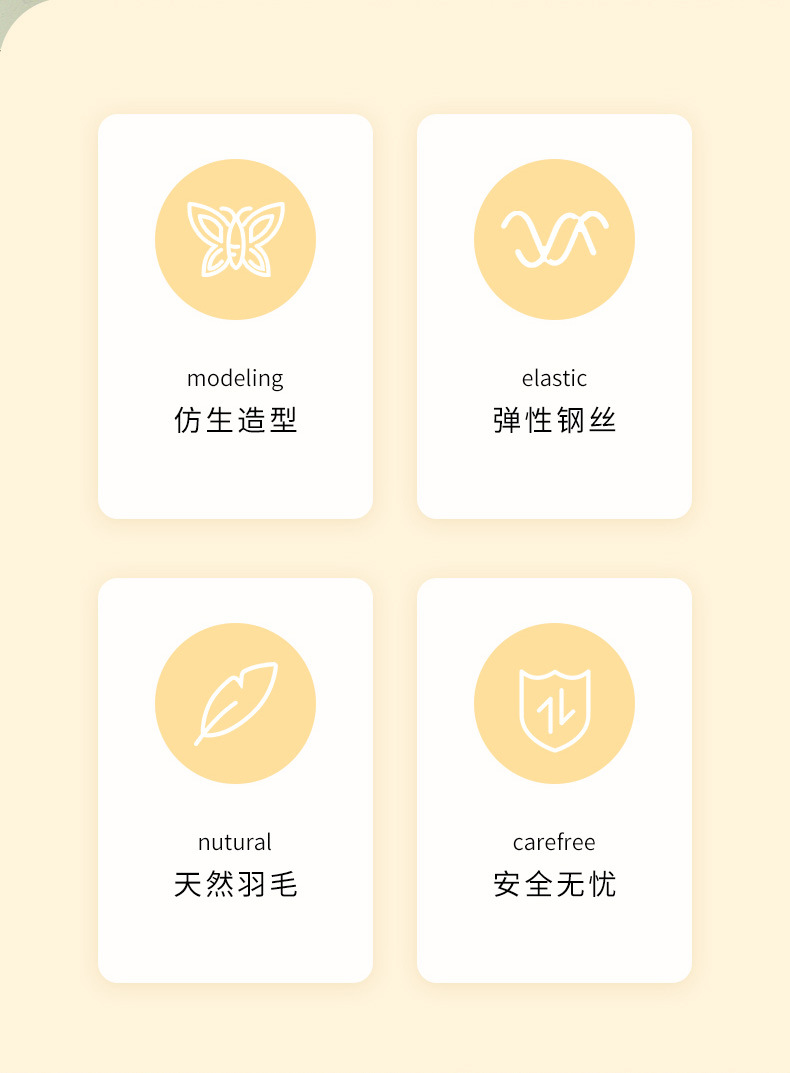 modeling
仿生造型

elastic
弹性钢丝

nutural
天然羽毛

carefree
安全无忧