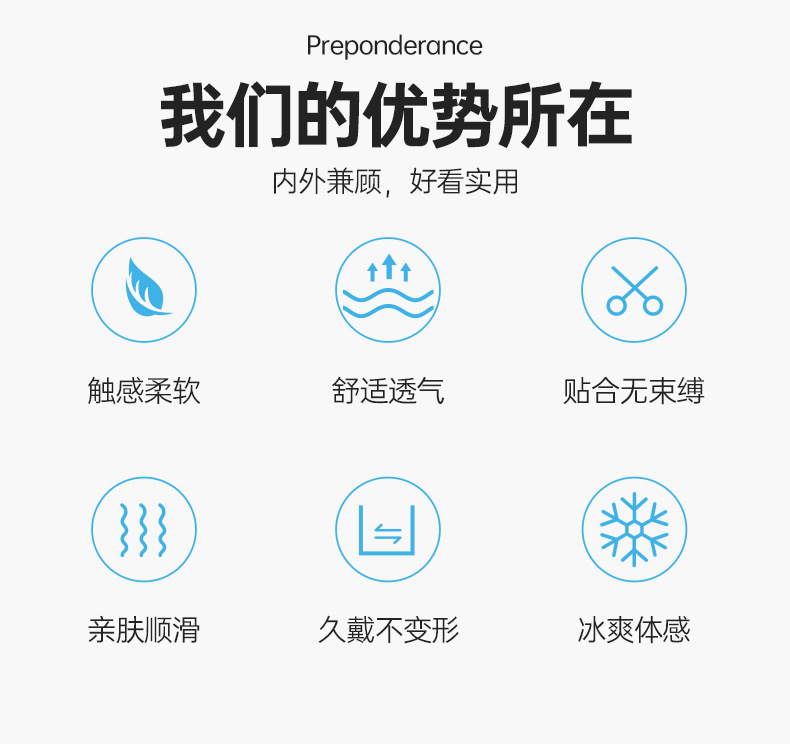 Preponderance

我们的优势所在

内外兼顾，好看实用

触感柔软

舒适透气

贴合无束缚

亲肤顺滑

久戴不变形

冰爽体感