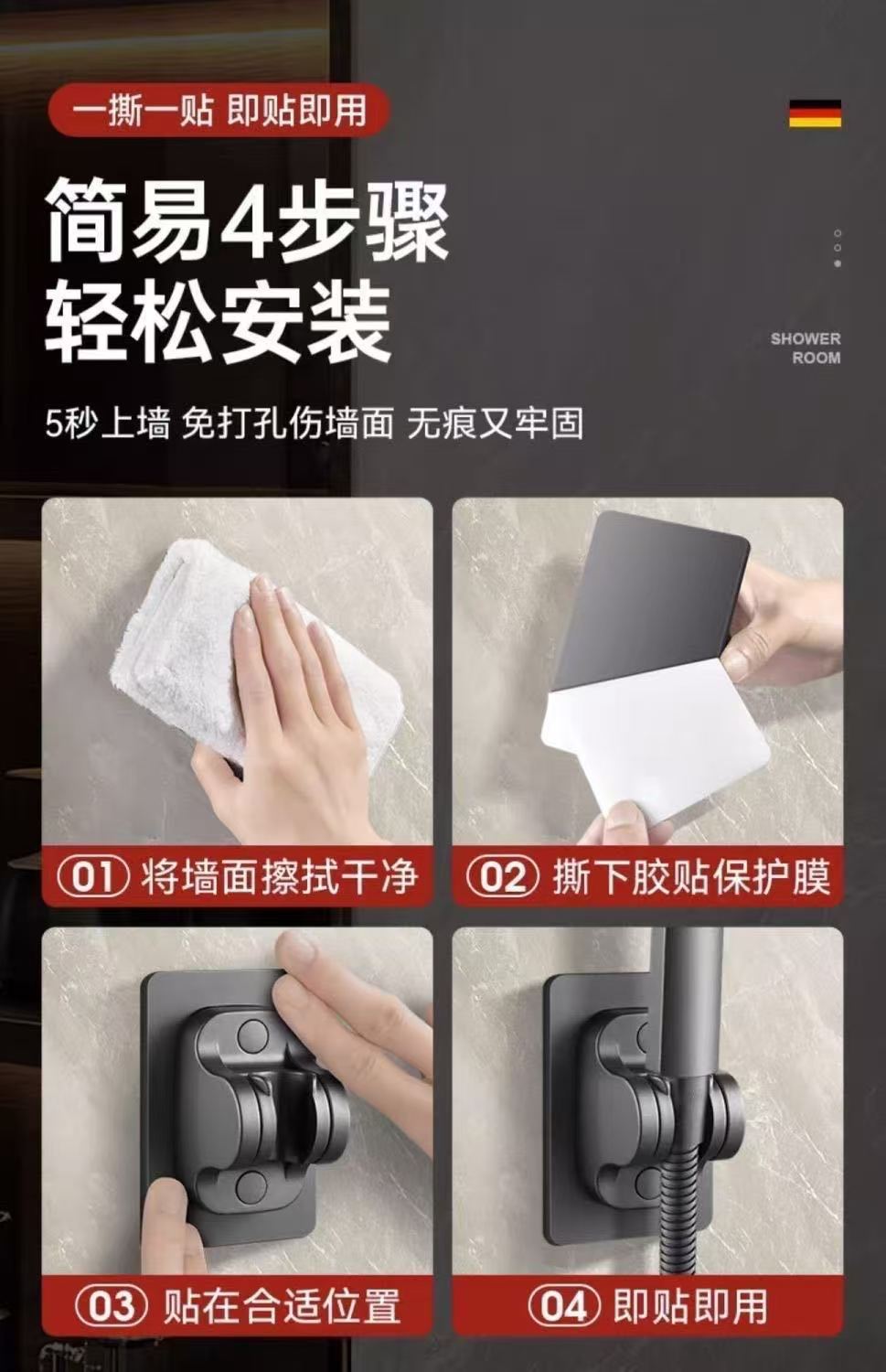 一撕一贴 即贴即用

简易4步骤
轻松安装

SHOWER ROOM

5秒上墙 免打孔伤墙面 无痕又牢固

01 将墙面擦拭干净

02 撕下胶贴保护膜

03 贴在合适位置

04 即贴即用